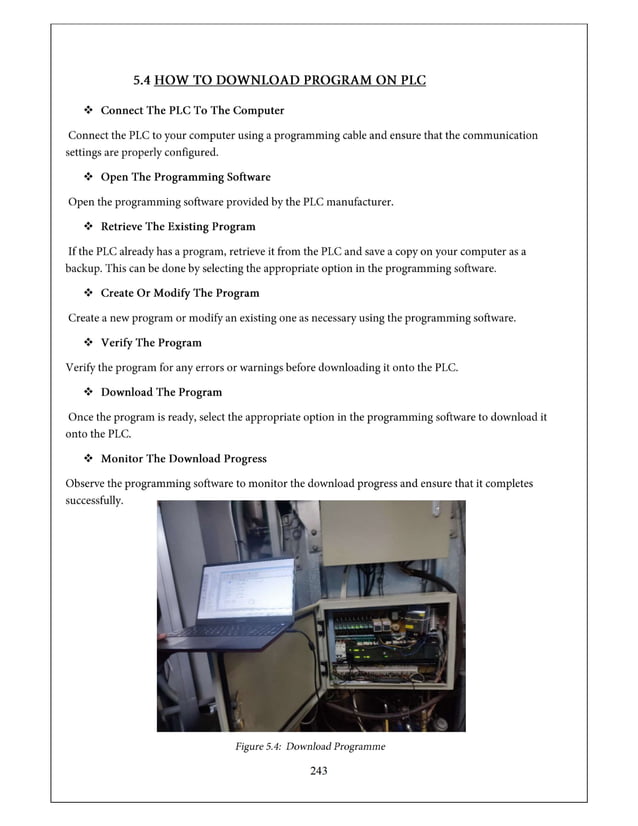 5.4 HOW TO DOWNLOAD PROGRAM ON PLC

❖ Connect The PLC To The Computer

Connect the PLC to your computer using a programming cable and ensure that the communication settings are properly configured.

❖ Open The Programming Software

Open the programming software provided by the PLC manufacturer.

❖ Retrieve The Existing Program

If the PLC already has a program, retrieve it from the PLC and save a copy on your computer as a backup. This can be done by selecting the appropriate option in the programming software.

❖ Create Or Modify The Program

Create a new program or modify an existing one as necessary using the programming software.

❖ Verify The Program

Verify the program for any errors or warnings before downloading it onto the PLC.

❖ Download The Program

Once the program is ready, select the appropriate option in the programming software to download it onto the PLC.

❖ Monitor The Download Progress

Observe the programming software to monitor the download progress and ensure that it completes successfully.

Figure 5.4: Download Programme

243