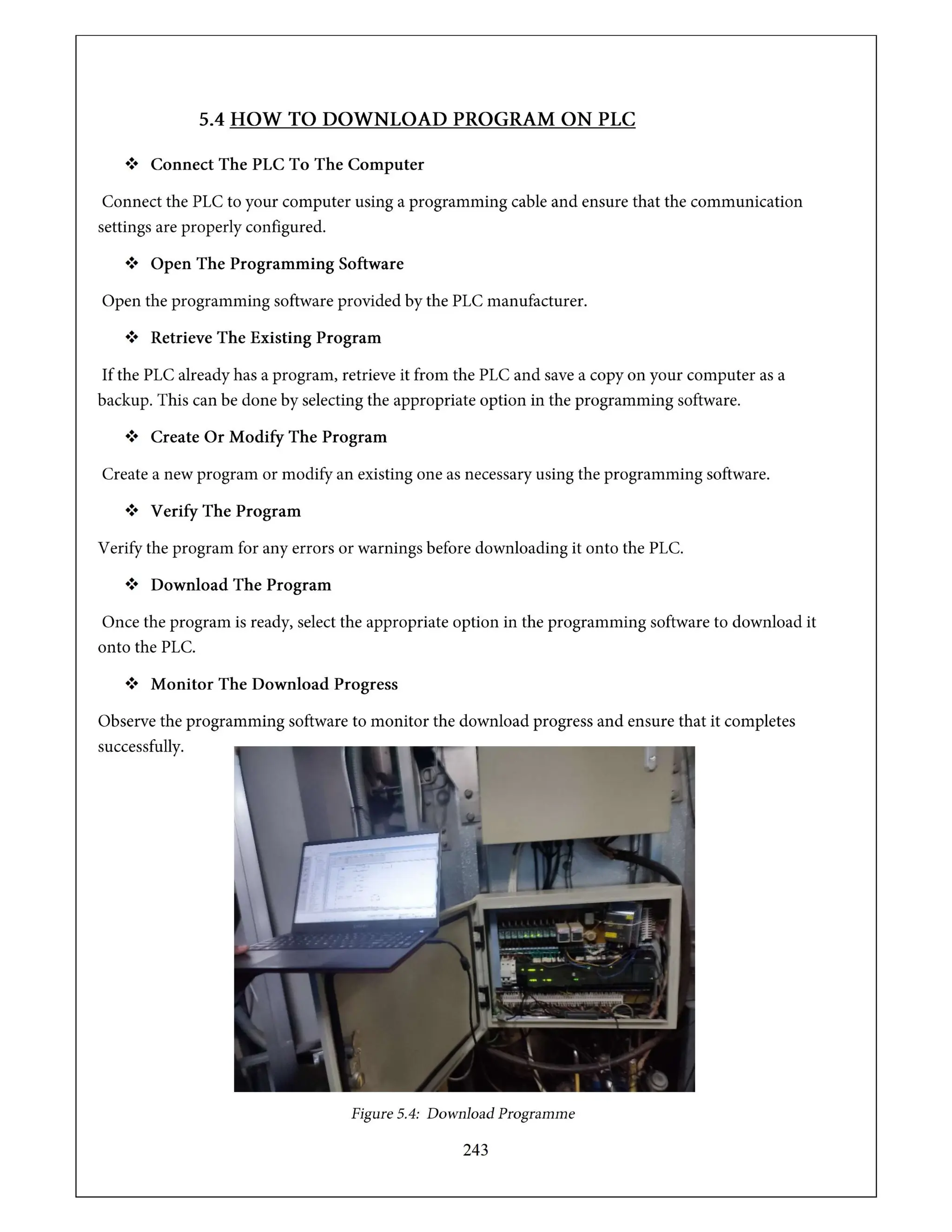 5.4 HOW TO DOWNLOAD PROGRAM ON PLC

❖ Connect The PLC To The Computer

Connect the PLC to your computer using a programming cable and ensure that the communication settings are properly configured.

❖ Open The Programming Software

Open the programming software provided by the PLC manufacturer.

❖ Retrieve The Existing Program

If the PLC already has a program, retrieve it from the PLC and save a copy on your computer as a backup. This can be done by selecting the appropriate option in the programming software.

❖ Create Or Modify The Program

Create a new program or modify an existing one as necessary using the programming software.

❖ Verify The Program

Verify the program for any errors or warnings before downloading it onto the PLC.

❖ Download The Program

Once the program is ready, select the appropriate option in the programming software to download it onto the PLC.

❖ Monitor The Download Progress

Observe the programming software to monitor the download progress and ensure that it completes successfully.

Figure 5.4: Download Programme

243