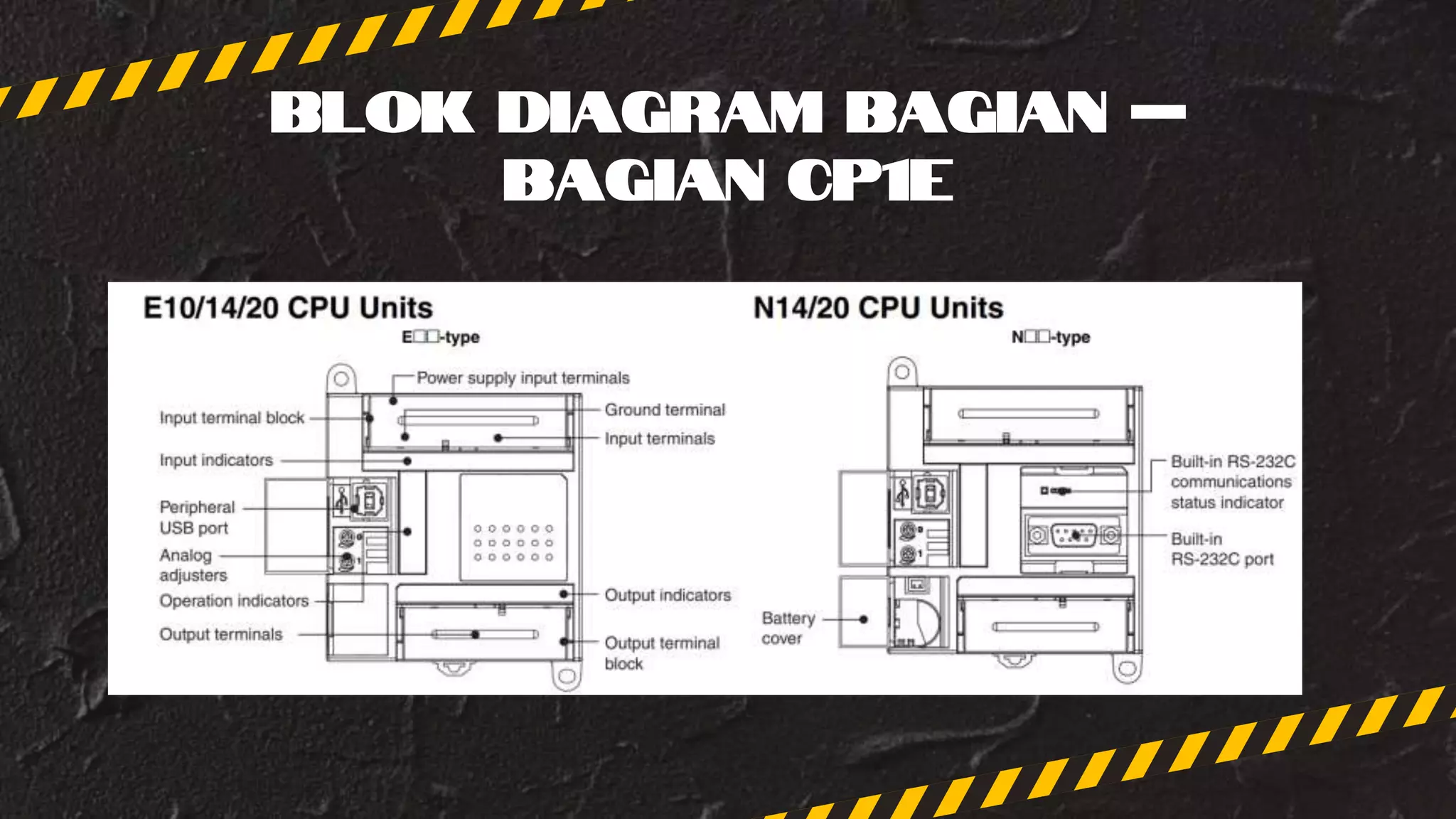 BLOK DIAGRAM BAGIAN – BAGIAN CP1E

E10/14/20 CPU Units

E□□-type

Power supply input terminals

Input terminal block

Ground terminal

Input terminals

Input indicators

Peripheral USB port

Analog adjusters

Operation indicators

Output terminals

Output indicators

Output terminal block

N14/20 CPU Units

N□□-type

Built-in RS-232C communications status indicator

Built-in RS-232C port

Battery cover