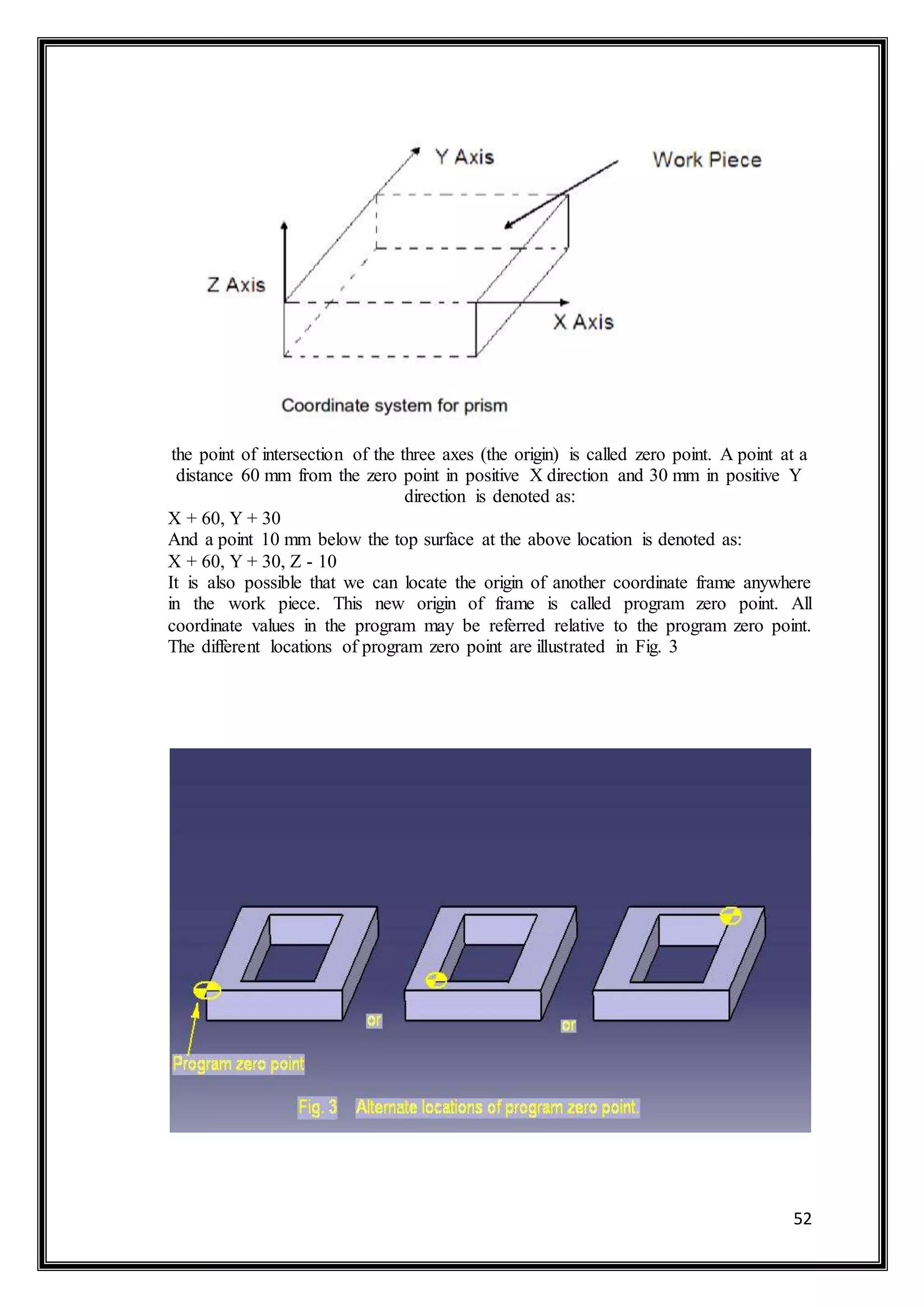 Y Axis

Work Piece

Z Axis

X Axis

Coordinate system for prism

the point of intersection of the three axes (the origin) is called zero point. A point at a distance 60 mm from the zero point in positive X direction and 30 mm in positive Y direction is denoted as:

X + 60, Y + 30

And a point 10 mm below the top surface at the above location is denoted as:

X + 60, Y + 30, Z - 10

It is also possible that we can locate the origin of another coordinate frame anywhere in the work piece. This new origin of frame is called program zero point. All coordinate values in the program may be referred relative to the program zero point. The different locations of program zero point are illustrated in Fig. 3

or

or

Program zero point

Fig. 3 Alternate locations of program zero point.

52