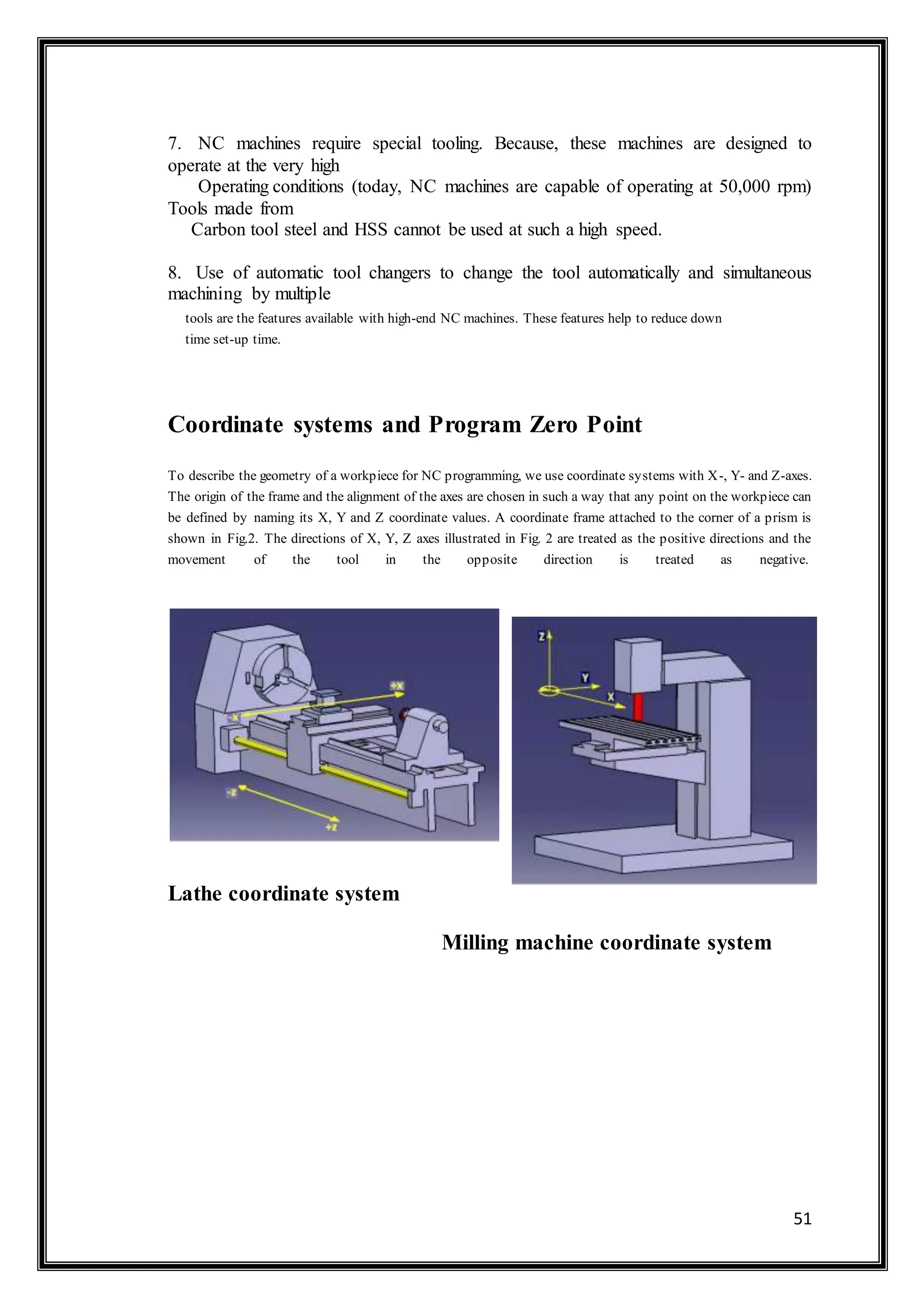 7. NC machines require special tooling. Because, these machines are designed to operate at the very high

Operating conditions (today, NC machines are capable of operating at 50,000 rpm) Tools made from

Carbon tool steel and HSS cannot be used at such a high speed.

8. Use of automatic tool changers to change the tool automatically and simultaneous machining by multiple

tools are the features available with high-end NC machines. These features help to reduce down time set-up time.

Coordinate systems and Program Zero Point

To describe the geometry of a workpiece for NC programming, we use coordinate systems with X-, Y- and Z-axes. The origin of the frame and the alignment of the axes are chosen in such a way that any point on the workpiece can be defined by naming its X, Y and Z coordinate values. A coordinate frame attached to the corner of a prism is shown in Fig.2. The directions of X, Y, Z axes illustrated in Fig. 2 are treated as the positive directions and the movement of the tool in the opposite direction is treated as negative.

+X
-X
-Z
+Z

Z
Y
X

Lathe coordinate system

Milling machine coordinate system

51