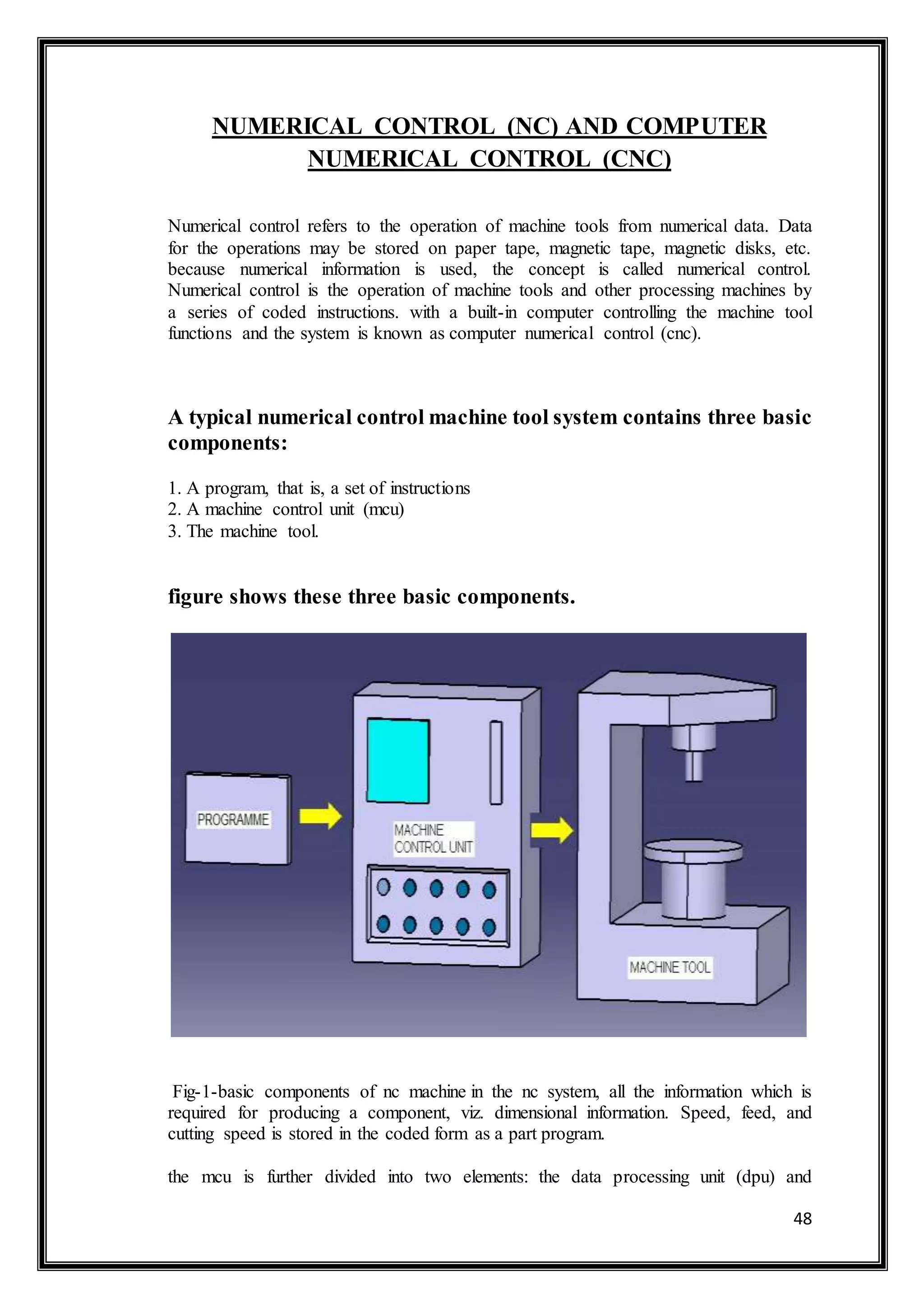 NUMERICAL CONTROL (NC) AND COMPUTER NUMERICAL CONTROL (CNC)

Numerical control refers to the operation of machine tools from numerical data. Data for the operations may be stored on paper tape, magnetic tape, magnetic disks, etc. because numerical information is used, the concept is called numerical control. Numerical control is the operation of machine tools and other processing machines by a series of coded instructions. with a built-in computer controlling the machine tool functions and the system is known as computer numerical control (cnc).

A typical numerical control machine tool system contains three basic components:

1. A program, that is, a set of instructions
2. A machine control unit (mcu)
3. The machine tool.

figure shows these three basic components.

PROGRAMME

MACHINE CONTROL UNIT

MACHINE TOOL

Fig-1-basic components of nc machine in the nc system, all the information which is required for producing a component, viz. dimensional information. Speed, feed, and cutting speed is stored in the coded form as a part program.

the mcu is further divided into two elements: the data processing unit (dpu) and

48