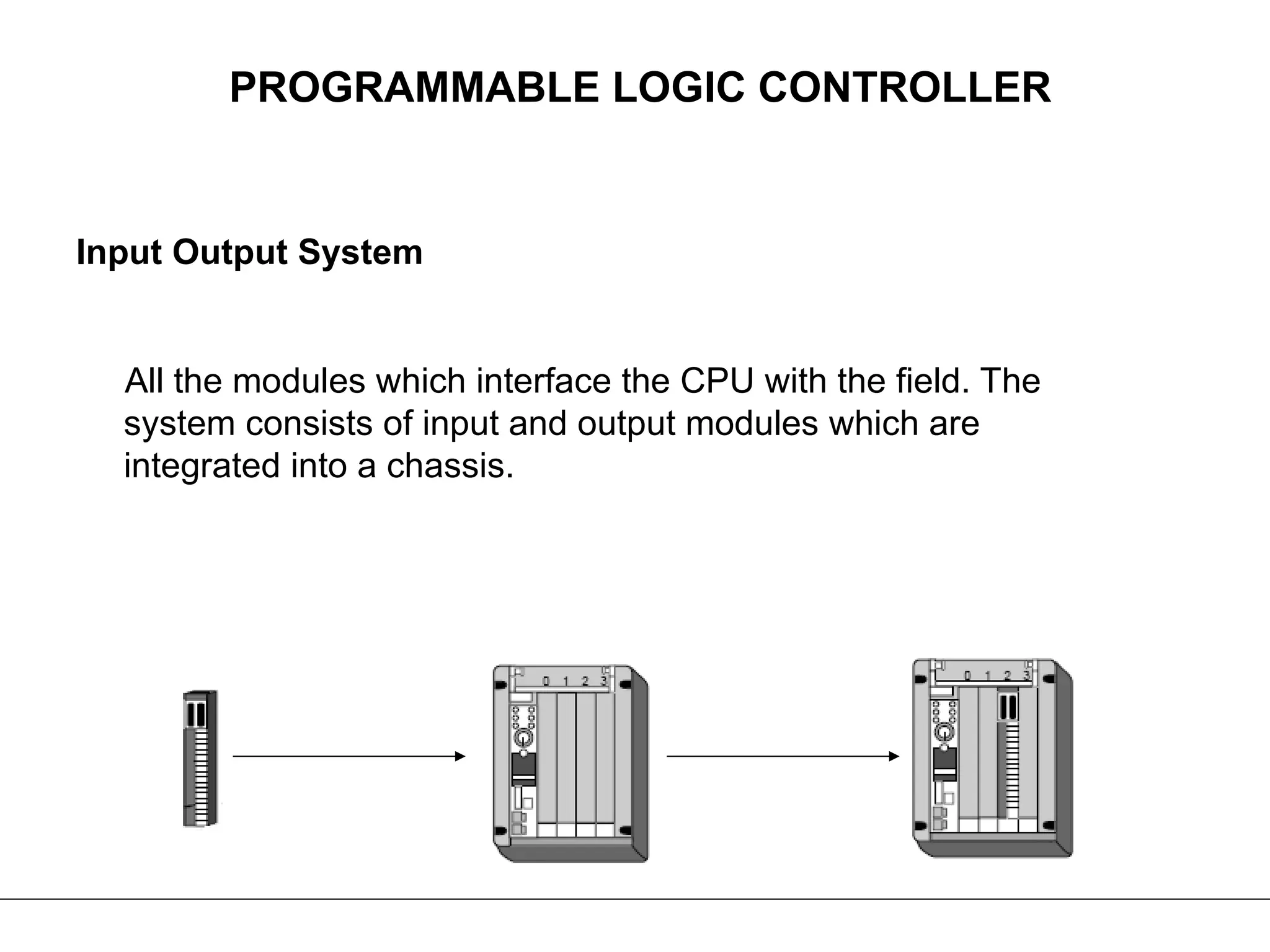 PROGRAMMABLE LOGIC CONTROLLER

Input Output System

All the modules which interface the CPU with the field. The system consists of input and output modules which are integrated into a chassis.

0 1 2 3

0 1 2 3