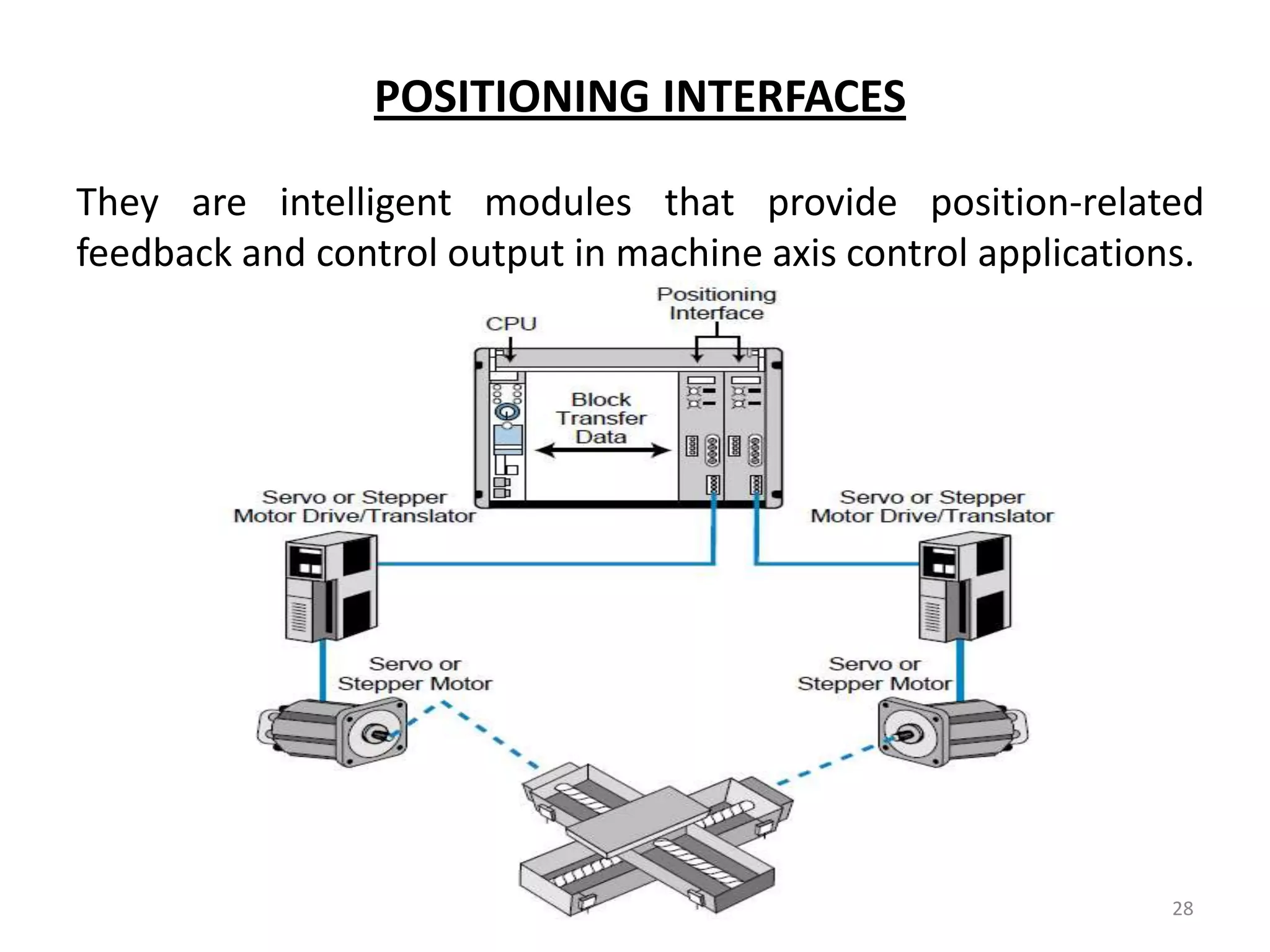 POSITIONING INTERFACES

They are intelligent modules that provide position-related feedback and control output in machine axis control applications.

CPU

Positioning Interface

Block Transfer Data

Servo or Stepper Motor Drive/Translator

Servo or Stepper Motor Drive/Translator

Servo or Stepper Motor

Servo or Stepper Motor

28