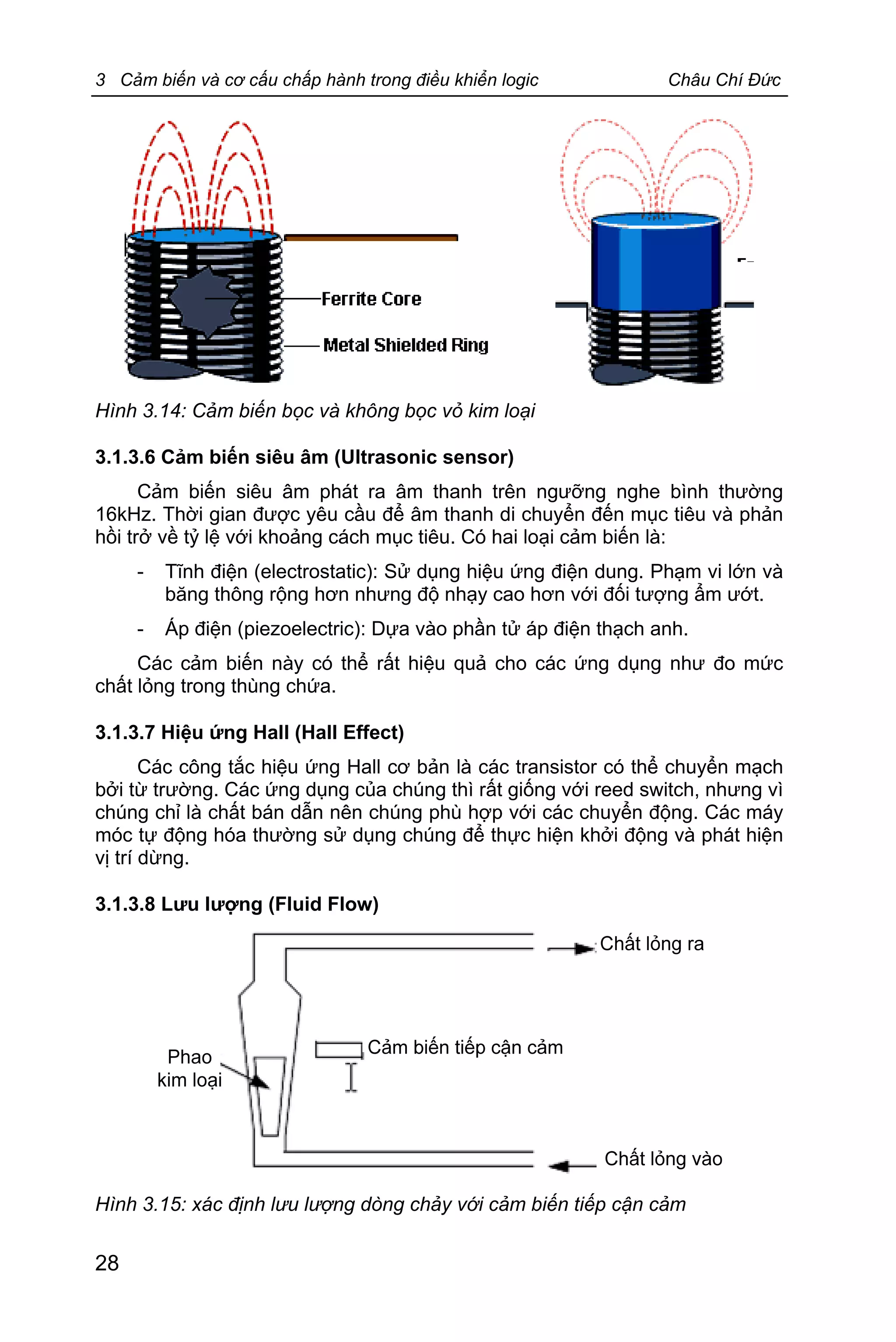 3 Cảm biến và cơ cấu chấp hành trong điều khiển logic Châu Chí Đức

Ferrite Core

Metal Shielded Ring

Hình 3.14: Cảm biến bọc và không bọc vỏ kim loại

3.1.3.6 Cảm biến siêu âm (Ultrasonic sensor)

Cảm biến siêu âm phát ra âm thanh trên ngưỡng nghe bình thường 16kHz. Thời gian được yêu cầu để âm thanh di chuyển đến mục tiêu và phản hồi trở về tỷ lệ với khoảng cách mục tiêu. Có hai loại cảm biến là:

- Tĩnh điện (electrostatic): Sử dụng hiệu ứng điện dung. Phạm vi lớn và băng thông rộng hơn nhưng độ nhạy cao hơn với đối tượng ẩm ướt.

- Áp điện (piezoelectric): Dựa vào phần tử áp điện thạch anh.

Các cảm biến này có thể rất hiệu quả cho các ứng dụng như đo mức chất lỏng trong thùng chứa.

3.1.3.7 Hiệu ứng Hall (Hall Effect)

Các công tắc hiệu ứng Hall cơ bản là các transistor có thể chuyển mạch bởi từ trường. Các ứng dụng của chúng thì rất giống với reed switch, nhưng vì chúng chỉ là chất bán dẫn nên chúng phù hợp với các chuyển động. Các máy móc tự động hóa thường sử dụng chúng để thực hiện khởi động và phát hiện vị trí dừng.

3.1.3.8 Lưu lượng (Fluid Flow)

Chất lỏng ra

Cảm biến tiếp cận cảm

Phao kim loại

Chất lỏng vào

Hình 3.15: xác định lưu lượng dòng chảy với cảm biến tiếp cận cảm

28