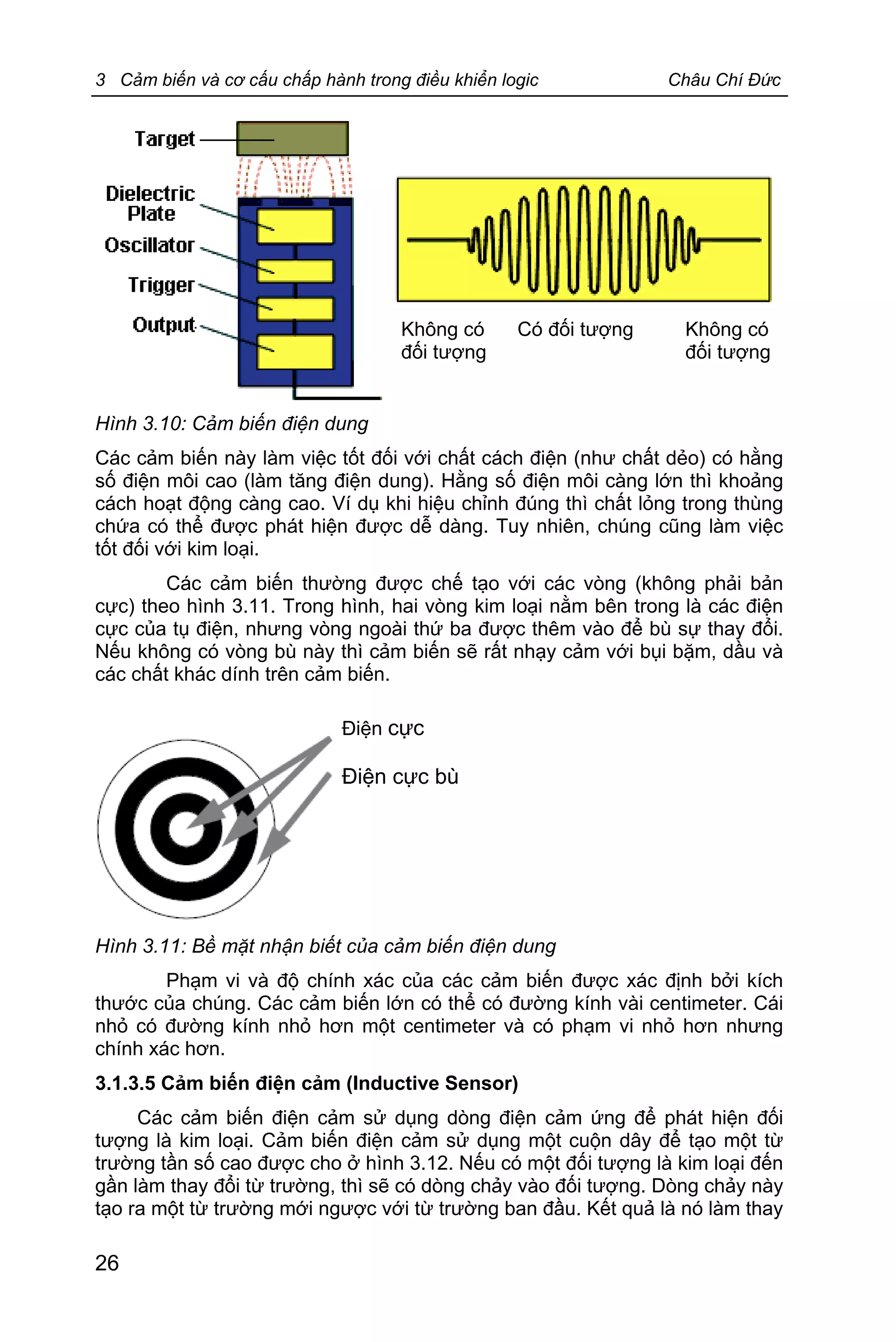 3 Cảm biến và cơ cấu chấp hành trong điều khiển logic Châu Chí Đức

Target

Dielectric Plate

Oscillator

Trigger

Output

Không có đối tượng

Có đối tượng

Không có đối tượng

Hình 3.10: Cảm biến điện dung

Các cảm biến này làm việc tốt đối với chất cách điện (như chất dẻo) có hằng số điện môi cao (làm tăng điện dung). Hằng số điện môi càng lớn thì khoảng cách hoạt động càng cao. Ví dụ khi hiệu chỉnh đúng thì chất lỏng trong thùng chứa có thể được phát hiện được dễ dàng. Tuy nhiên, chúng cũng làm việc tốt đối với kim loại.

Các cảm biến thường được chế tạo với các vòng (không phải bản cực) theo hình 3.11. Trong hình, hai vòng kim loại nằm bên trong là các điện cực của tụ điện, nhưng vòng ngoài thứ ba được thêm vào để bù sự thay đổi. Nếu không có vòng bù này thì cảm biến sẽ rất nhạy cảm với bụi bặm, dầu và các chất khác dính trên cảm biến.

Điện cực

Điện cực bù

Hình 3.11: Bề mặt nhận biết của cảm biến điện dung

Phạm vi và độ chính xác của các cảm biến được xác định bởi kích thước của chúng. Các cảm biến lớn có thể có đường kính vài centimeter. Cái nhỏ có đường kính nhỏ hơn một centimeter và có phạm vi nhỏ hơn nhưng chính xác hơn.

3.1.3.5 Cảm biến điện cảm (Inductive Sensor)

Các cảm biến điện cảm sử dụng dòng điện cảm ứng để phát hiện đối tượng là kim loại. Cảm biến điện cảm sử dụng một cuộn dây để tạo một từ trường tần số cao được cho ở hình 3.12. Nếu có một đối tượng là kim loại đến gần làm thay đổi từ trường, thì sẽ có dòng chảy vào đối tượng. Dòng chảy này tạo ra một từ trường mới ngược với từ trường ban đầu. Kết quả là nó làm thay

26