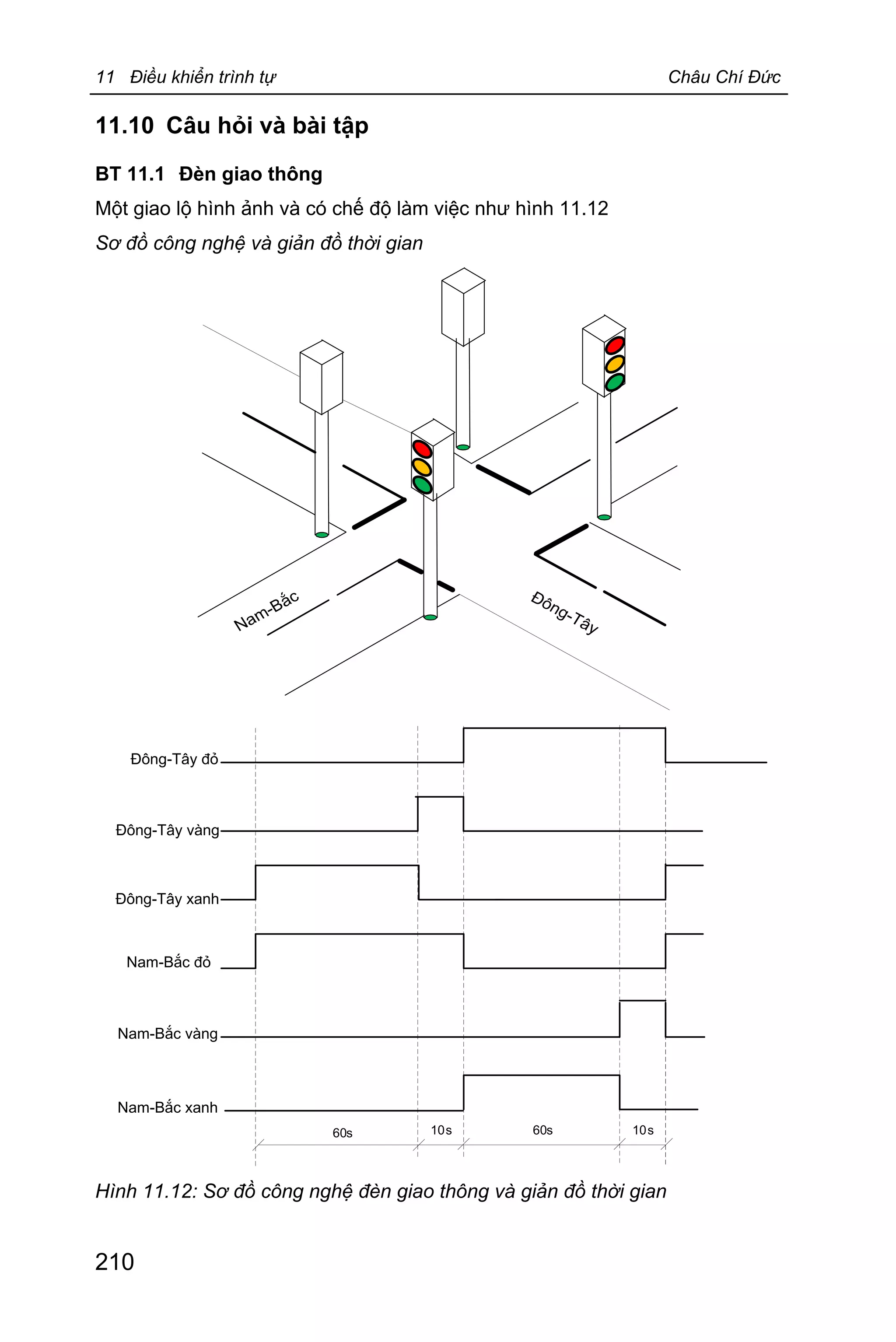 11 Điều khiển trình tự Châu Chí Đức

11.10 Câu hỏi và bài tập

BT 11.1 Đèn giao thông

Một giao lộ hình ảnh và có chế độ làm việc như hình 11.12

Sơ đồ công nghệ và giản đồ thời gian

Nam-Bắc

Đông-Tây

Đông-Tây đỏ

Đông-Tây vàng

Đông-Tây xanh

Nam-Bắc đỏ

Nam-Bắc vàng

Nam-Bắc xanh

60s

10s

60s

10s

Hình 11.12: Sơ đồ công nghệ đèn giao thông và giản đồ thời gian

210