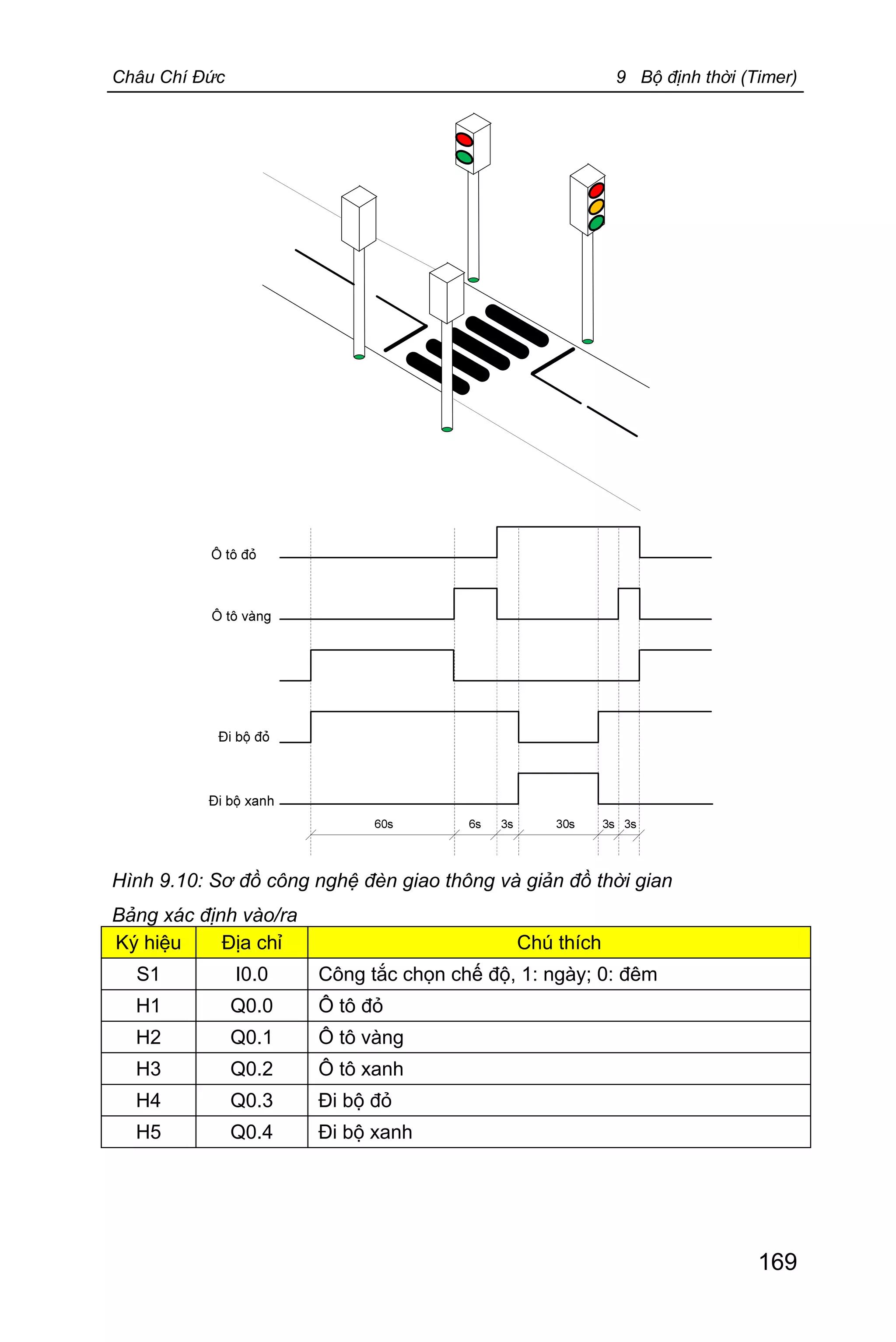 Châu Chí Đức

9 Bộ định thời (Timer)

Ô tô đỏ

Ô tô vàng

Đi bộ đỏ

Đi bộ xanh

60s 6s 3s 30s 3s 3s

Hình 9.10: Sơ đồ công nghệ đèn giao thông và giản đồ thời gian

Bảng xác định vào/ra

| Ký hiệu | Địa chỉ | Chú thích |
|---|---|---|
| S1 | I0.0 | Công tắc chọn chế độ, 1: ngày; 0: đêm |
| H1 | Q0.0 | Ô tô đỏ |
| H2 | Q0.1 | Ô tô vàng |
| H3 | Q0.2 | Ô tô xanh |
| H4 | Q0.3 | Đi bộ đỏ |
| H5 | Q0.4 | Đi bộ xanh |

169