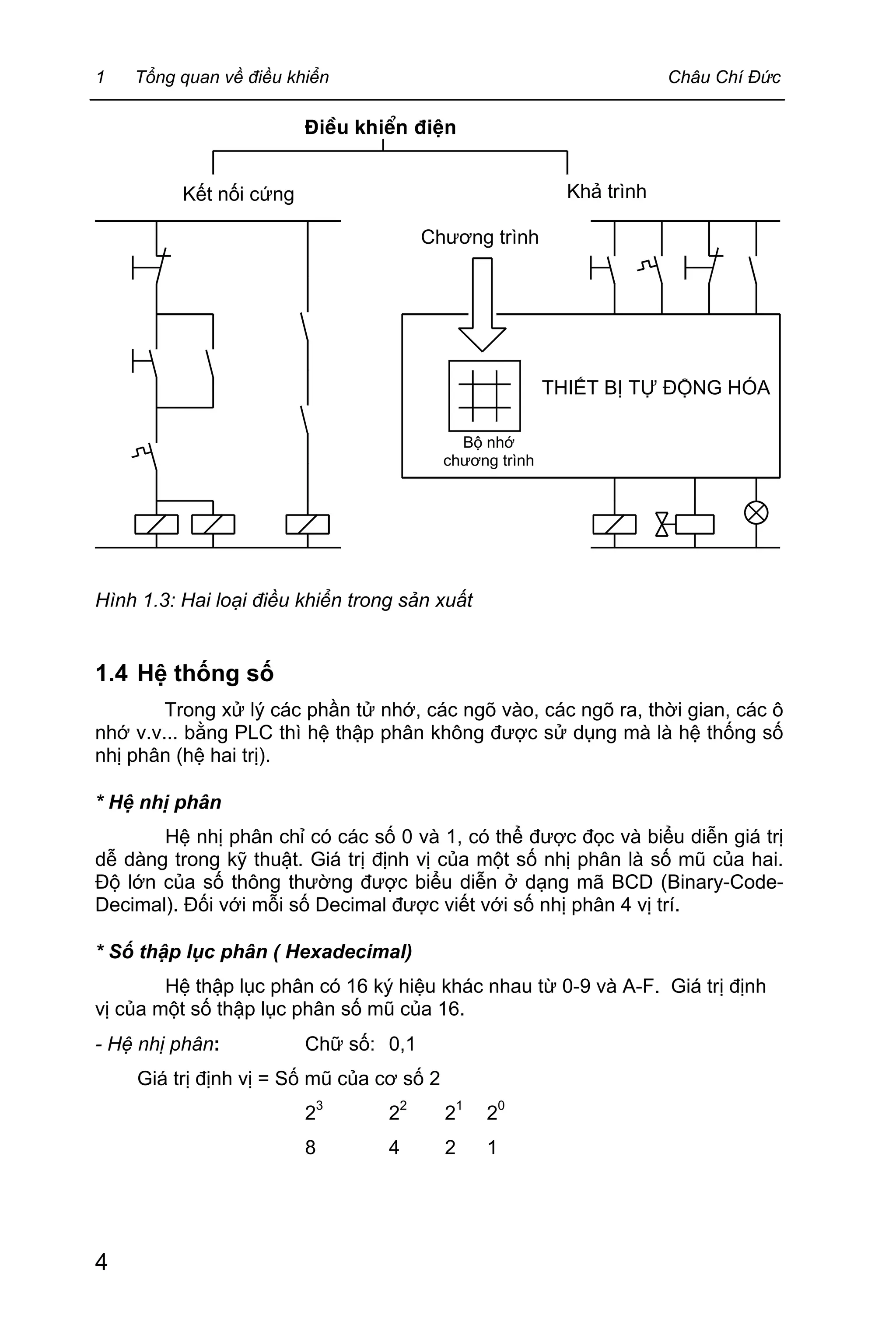 1 Tổng quan về điều khiển Châu Chí Đức

Điều khiển điện

Kết nối cứng

Khả trình

Chương trình

THIẾT BỊ TỰ ĐỘNG HÓA

Bộ nhớ chương trình

Hình 1.3: Hai loại điều khiển trong sản xuất

1.4 Hệ thống số

Trong xử lý các phần tử nhớ, các ngõ vào, các ngõ ra, thời gian, các ô nhớ v.v... bằng PLC thì hệ thập phân không được sử dụng mà là hệ thống số nhị phân (hệ hai trị).

* Hệ nhị phân

Hệ nhị phân chỉ có các số 0 và 1, có thể được đọc và biểu diễn giá trị dễ dàng trong kỹ thuật. Giá trị định vị của một số nhị phân là số mũ của hai. Độ lớn của số thông thường được biểu diễn ở dạng mã BCD (Binary-Code-Decimal). Đối với mỗi số Decimal được viết với số nhị phân 4 vị trí.

* Số thập lục phân ( Hexadecimal)

Hệ thập lục phân có 16 ký hiệu khác nhau từ 0-9 và A-F. Giá trị định vị của một số thập lục phân số mũ của 16.

- Hệ nhị phân: Chữ số: 0,1

Giá trị định vị = Số mũ của cơ số 2

$2^3$ $2^2$ $2^1$ $2^0$

8 4 2 1

4