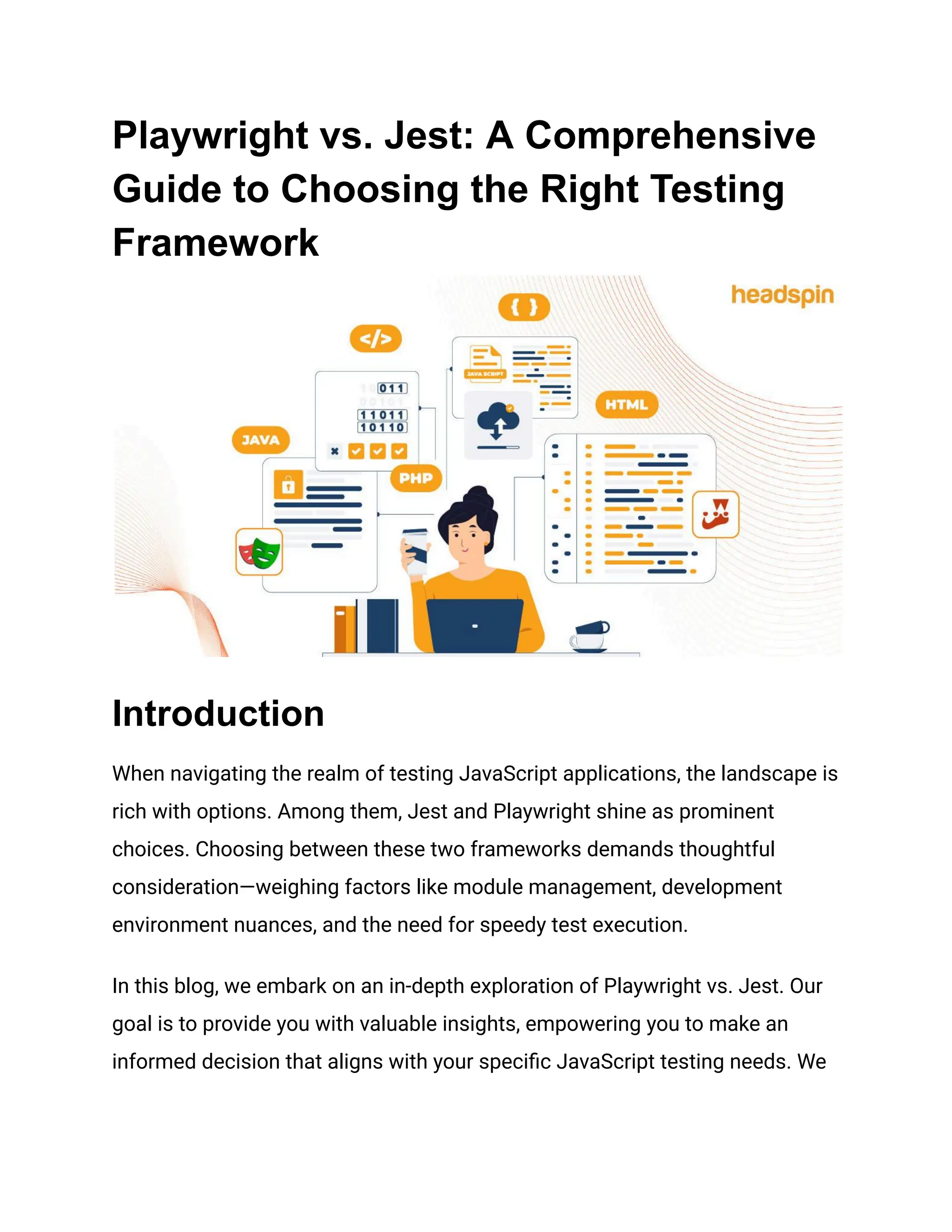 Playwright vs. Jest: A Comprehensive Guide to Choosing the Right Testing Framework

headspin

{ }

</>

JAVA SCRIPT

011

11011
10110

HTML

JAVA

PHP

Introduction

When navigating the realm of testing JavaScript applications, the landscape is rich with options. Among them, Jest and Playwright shine as prominent choices. Choosing between these two frameworks demands thoughtful consideration—weighing factors like module management, development environment nuances, and the need for speedy test execution.

In this blog, we embark on an in-depth exploration of Playwright vs. Jest. Our goal is to provide you with valuable insights, empowering you to make an informed decision that aligns with your specific JavaScript testing needs. We