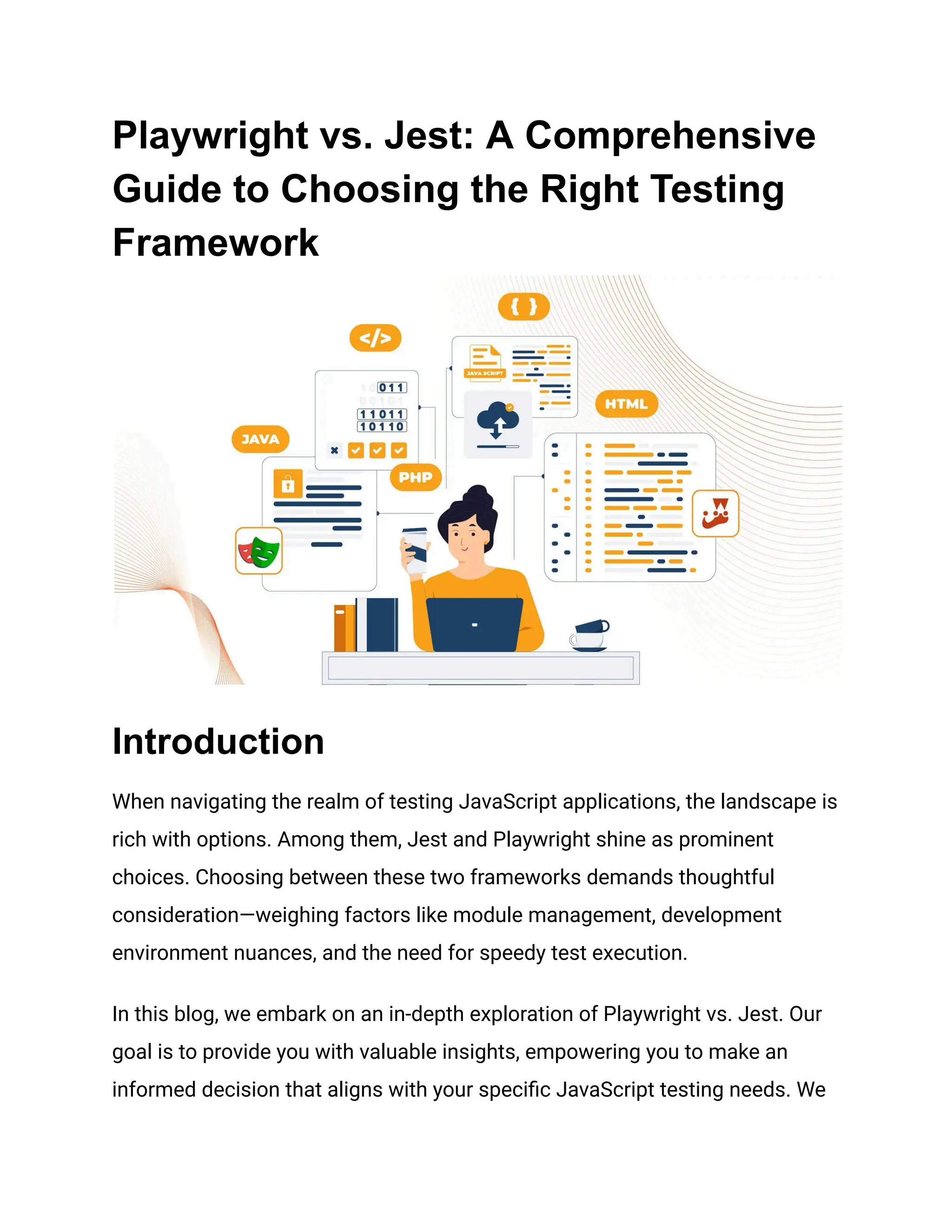 Playwright vs. Jest: A Comprehensive Guide to Choosing the Right Testing Framework

{ }

</>

JAVA SCRIPT

011

11011
10110

HTML

JAVA

PHP

Introduction

When navigating the realm of testing JavaScript applications, the landscape is rich with options. Among them, Jest and Playwright shine as prominent choices. Choosing between these two frameworks demands thoughtful consideration—weighing factors like module management, development environment nuances, and the need for speedy test execution.

In this blog, we embark on an in-depth exploration of Playwright vs. Jest. Our goal is to provide you with valuable insights, empowering you to make an informed decision that aligns with your specific JavaScript testing needs. We