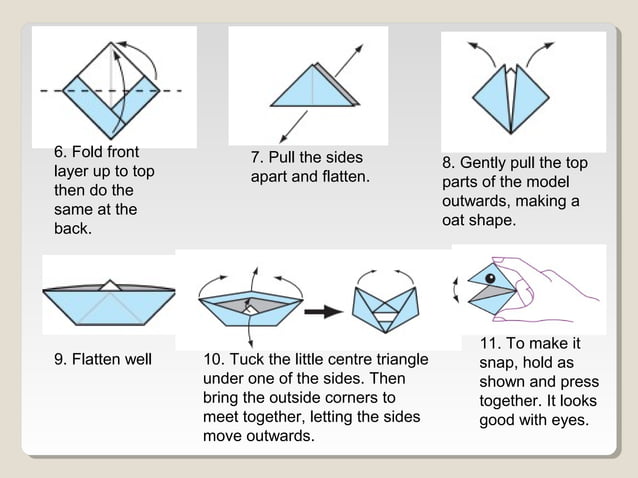 6. Fold front layer up to top then do the same at the back.

7. Pull the sides apart and flatten.

8. Gently pull the top parts of the model outwards, making a oat shape.

9. Flatten well

10. Tuck the little centre triangle under one of the sides. Then bring the outside corners to meet together, letting the sides move outwards.

11. To make it snap, hold as shown and press together. It looks good with eyes.