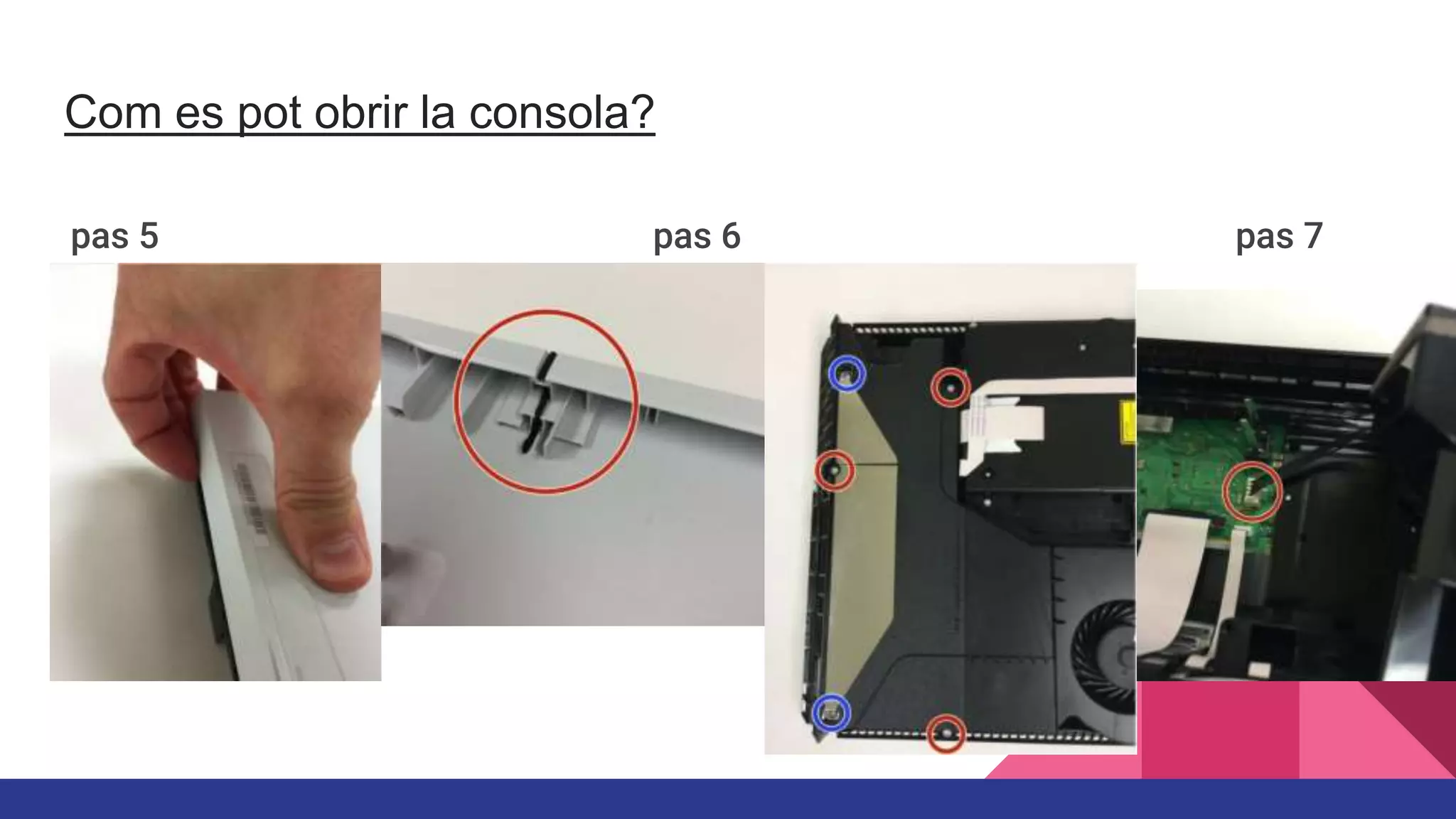 Com es pot obrir la consola?

pas 5

pas 6

pas 7