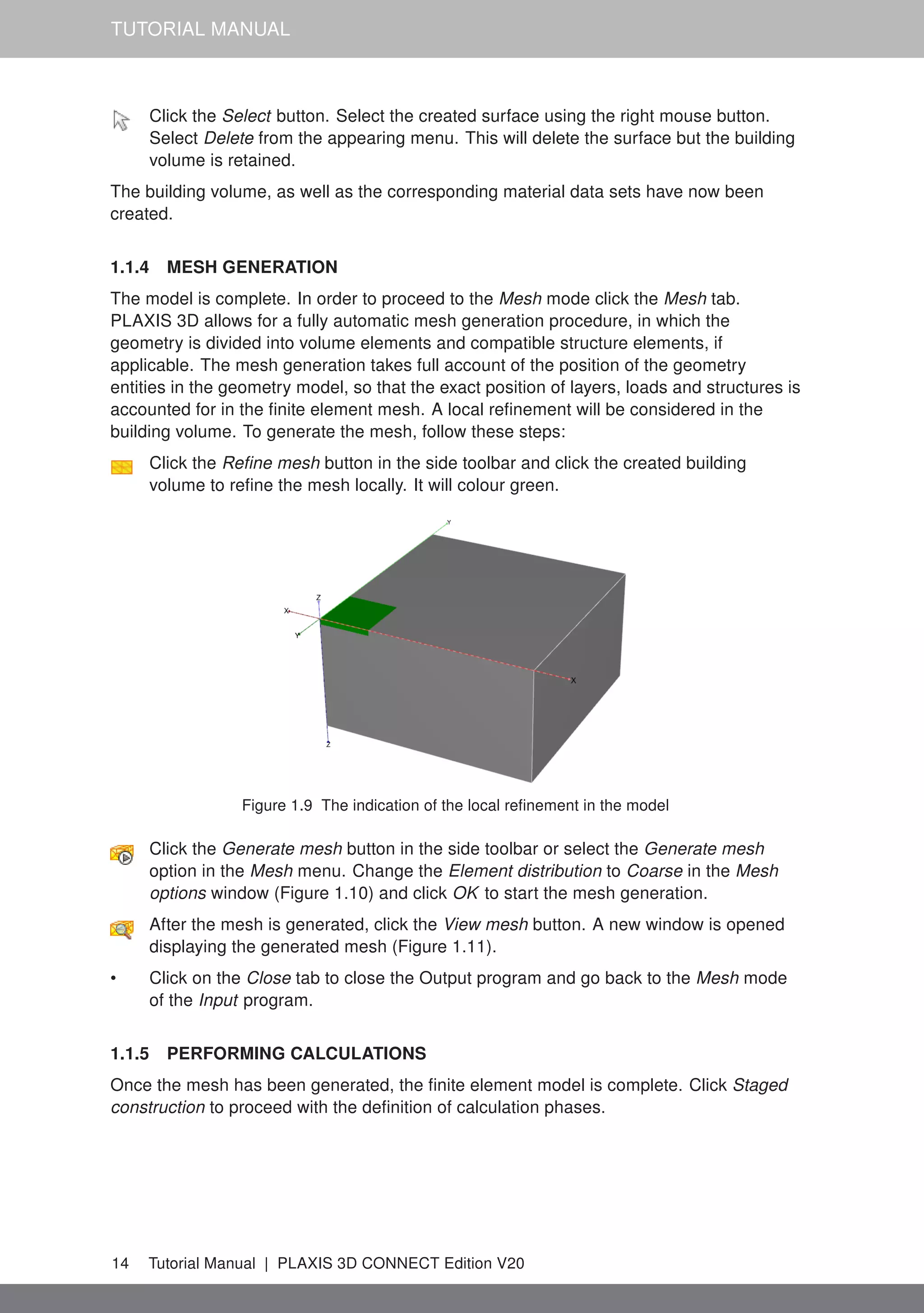 TUTORIAL MANUAL

Click the Select button. Select the created surface using the right mouse button. Select Delete from the appearing menu. This will delete the surface but the building volume is retained.

The building volume, as well as the corresponding material data sets have now been created.

1.1.4 MESH GENERATION

The model is complete. In order to proceed to the Mesh mode click the Mesh tab. PLAXIS 3D allows for a fully automatic mesh generation procedure, in which the geometry is divided into volume elements and compatible structure elements, if applicable. The mesh generation takes full account of the position of the geometry entities in the geometry model, so that the exact position of layers, loads and structures is accounted for in the finite element mesh. A local refinement will be considered in the building volume. To generate the mesh, follow these steps:

Click the Refine mesh button in the side toolbar and click the created building volume to refine the mesh locally. It will colour green.

Y
Z
X
Y
X
Z

Figure 1.9 The indication of the local refinement in the model

Click the Generate mesh button in the side toolbar or select the Generate mesh option in the Mesh menu. Change the Element distribution to Coarse in the Mesh options window (Figure 1.10) and click OK to start the mesh generation.

After the mesh is generated, click the View mesh button. A new window is opened displaying the generated mesh (Figure 1.11).

• Click on the Close tab to close the Output program and go back to the Mesh mode of the Input program.

1.1.5 PERFORMING CALCULATIONS

Once the mesh has been generated, the finite element model is complete. Click Staged construction to proceed with the definition of calculation phases.

14 Tutorial Manual | PLAXIS 3D CONNECT Edition V20