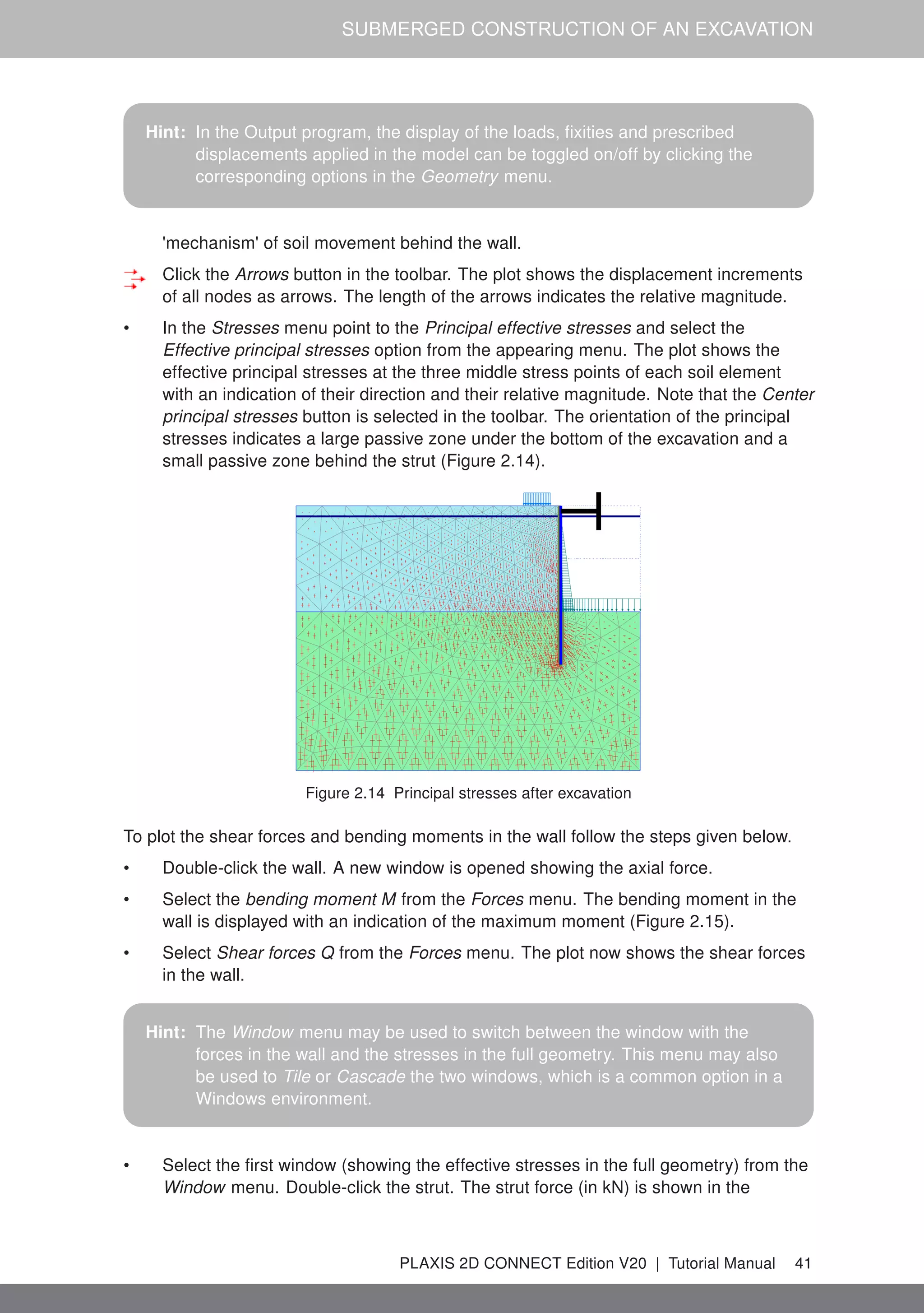 SUBMERGED CONSTRUCTION OF AN EXCAVATION

Hint: In the Output program, the display of the loads, fixities and prescribed displacements applied in the model can be toggled on/off by clicking the corresponding options in the Geometry menu.

'mechanism' of soil movement behind the wall.

Click the Arrows button in the toolbar. The plot shows the displacement increments of all nodes as arrows. The length of the arrows indicates the relative magnitude.

• In the Stresses menu point to the Principal effective stresses and select the Effective principal stresses option from the appearing menu. The plot shows the effective principal stresses at the three middle stress points of each soil element with an indication of their direction and their relative magnitude. Note that the Center principal stresses button is selected in the toolbar. The orientation of the principal stresses indicates a large passive zone under the bottom of the excavation and a small passive zone behind the strut (Figure 2.14).

Figure 2.14 Principal stresses after excavation

To plot the shear forces and bending moments in the wall follow the steps given below.

• Double-click the wall. A new window is opened showing the axial force.

• Select the bending moment M from the Forces menu. The bending moment in the wall is displayed with an indication of the maximum moment (Figure 2.15).

• Select Shear forces Q from the Forces menu. The plot now shows the shear forces in the wall.

Hint: The Window menu may be used to switch between the window with the forces in the wall and the stresses in the full geometry. This menu may also be used to Tile or Cascade the two windows, which is a common option in a Windows environment.

• Select the first window (showing the effective stresses in the full geometry) from the Window menu. Double-click the strut. The strut force (in kN) is shown in the

PLAXIS 2D CONNECT Edition V20 | Tutorial Manual 41