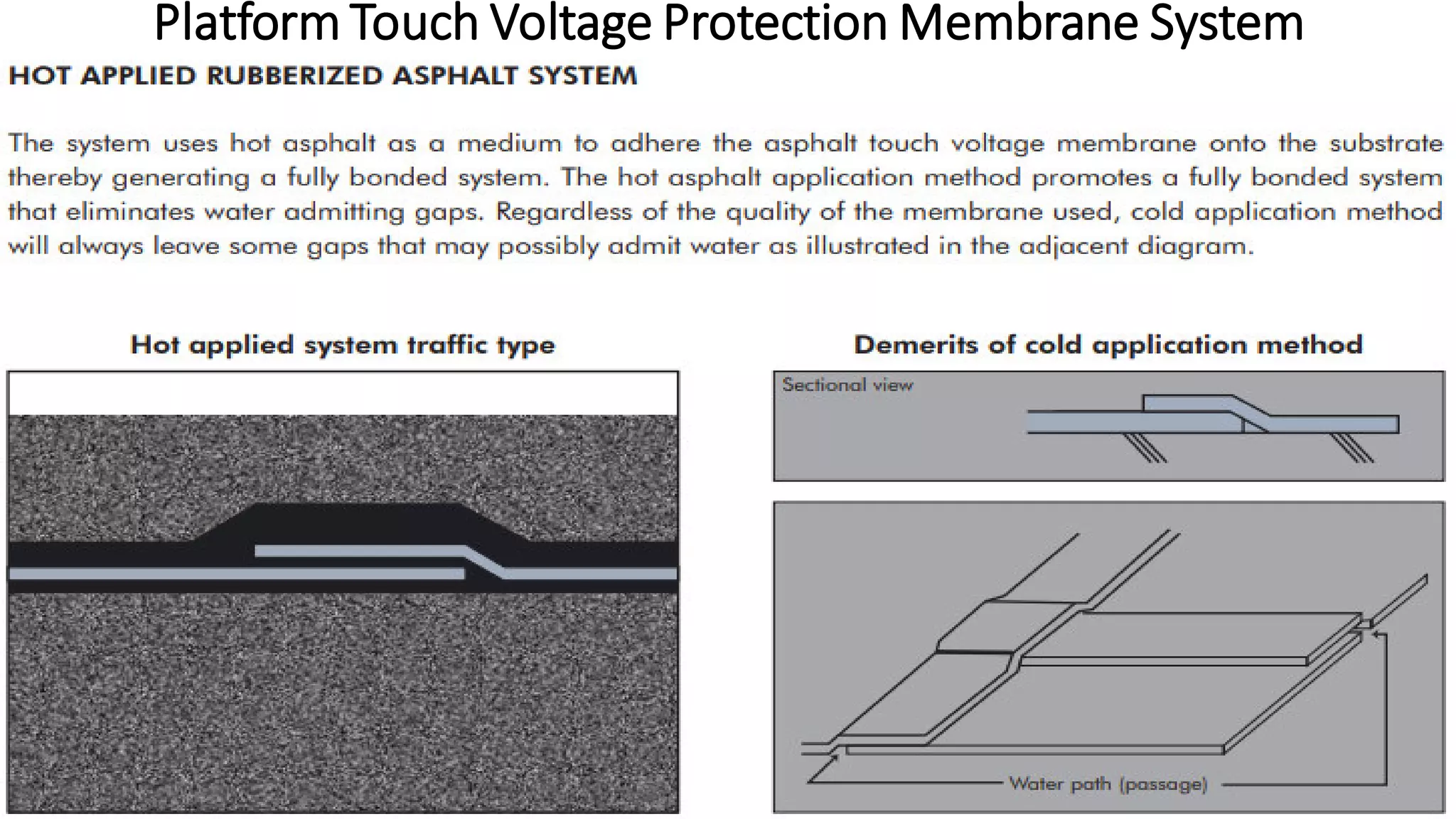 Platform Touch Voltage Protection Membrane System

HOT APPLIED RUBBERIZED ASPHALT SYSTEM

The system uses hot asphalt as a medium to adhere the asphalt touch voltage membrane onto the substrate thereby generating a fully bonded system. The hot asphalt application method promotes a fully bonded system that eliminates water admitting gaps. Regardless of the quality of the membrane used, cold application method will always leave some gaps that may possibly admit water as illustrated in the adjacent diagram.

Hot applied system traffic type

Demerits of cold application method

Sectional view

Water path (passage)