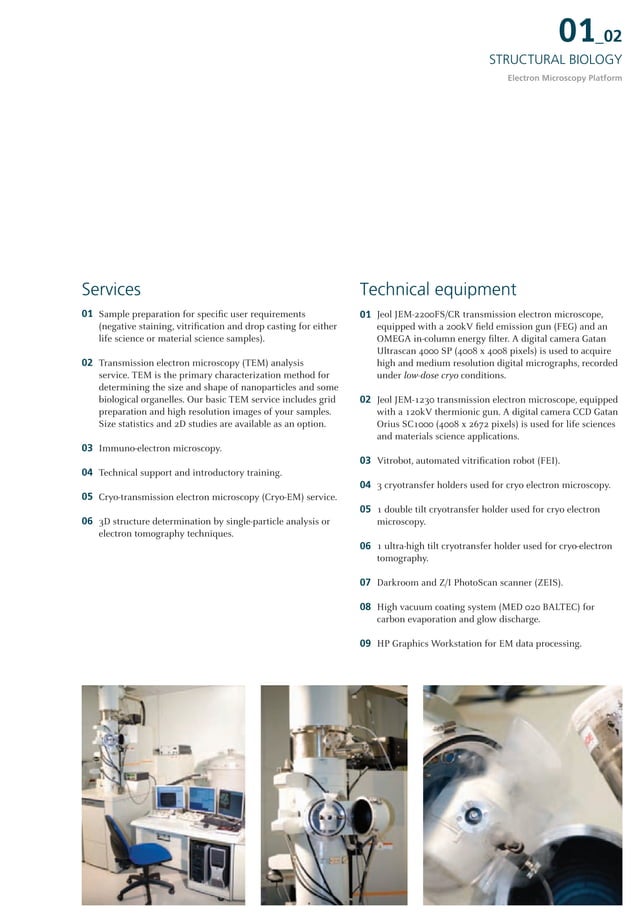 01_02
STRUCTURAL BIOLOGY
Electron Microscopy Platform

Services

01 Sample preparation for specific user requirements (negative staining, vitrification and drop casting for either life science or material science samples).

02 Transmission electron microscopy (TEM) analysis service. TEM is the primary characterization method for determining the size and shape of nanoparticles and some biological organelles. Our basic TEM service includes grid preparation and high resolution images of your samples. Size statistics and 2D studies are available as an option.

03 Immuno-electron microscopy.

04 Technical support and introductory training.

05 Cryo-transmission electron microscopy (Cryo-EM) service.

06 3D structure determination by single-particle analysis or electron tomography techniques.

Technical equipment

01 Jeol JEM-2200FS/CR transmission electron microscope, equipped with a 200kV field emission gun (FEG) and an OMEGA in-column energy filter. A digital camera Gatan Ultrascan 4000 SP (4008 x 4008 pixels) is used to acquire high and medium resolution digital micrographs, recorded under low-dose cryo conditions.

02 Jeol JEM-1230 transmission electron microscope, equipped with a 120kV thermionic gun. A digital camera CCD Gatan Orius SC1000 (4008 x 2672 pixels) is used for life sciences and materials science applications.

03 Vitrobot, automated vitrification robot (FEI).

04 3 cryotransfer holders used for cryo electron microscopy.

05 1 double tilt cryotransfer holder used for cryo electron microscopy.

06 1 ultra-high tilt cryotransfer holder used for cryo-electron tomography.

07 Darkroom and Z/I PhotoScan scanner (ZEIS).

08 High vacuum coating system (MED 020 BALTEC) for carbon evaporation and glow discharge.

09 HP Graphics Workstation for EM data processing.