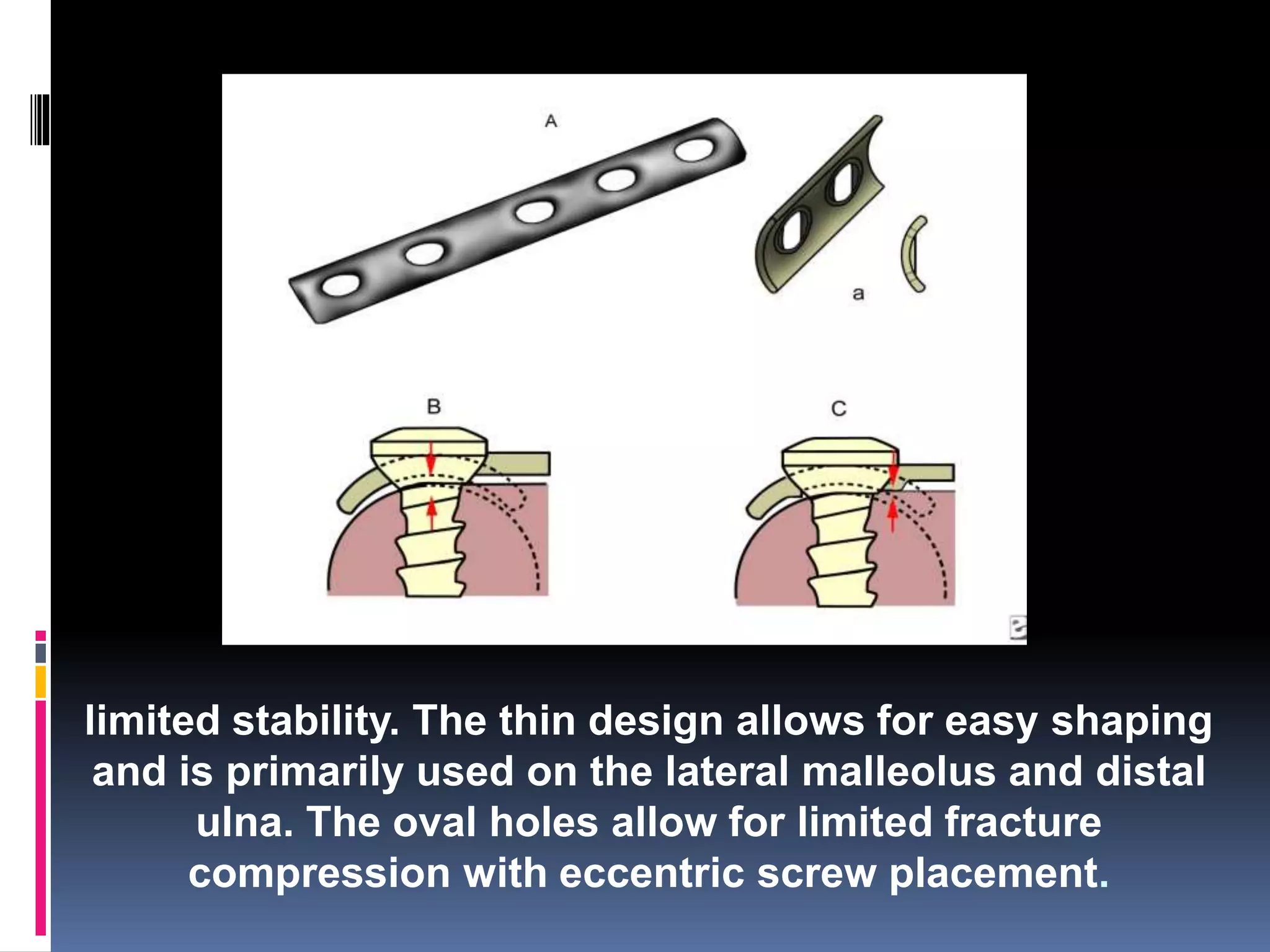 A

a

B

C

limited stability. The thin design allows for easy shaping and is primarily used on the lateral malleolus and distal ulna. The oval holes allow for limited fracture compression with eccentric screw placement.