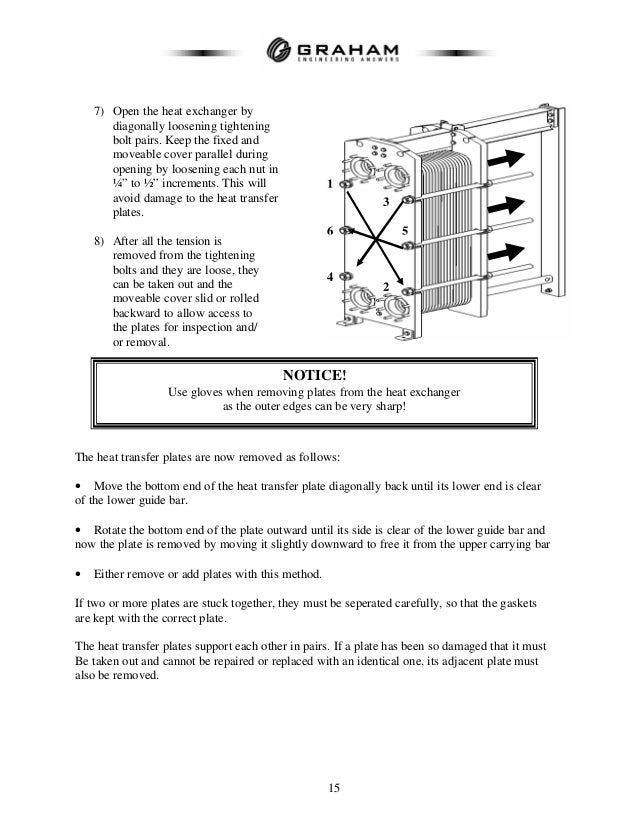 GRAHAM
ENGINEERING ANSWERS

7) Open the heat exchanger by diagonally loosening tightening bolt pairs. Keep the fixed and moveable cover parallel during opening by loosening each nut in ¼" to ½" increments. This will avoid damage to the heat transfer plates.

8) After all the tension is removed from the tightening bolts and they are loose, they can be taken out and the moveable cover slid or rolled backward to allow access to the plates for inspection and/ or removal.

1
3
6
5
4
2

NOTICE!
Use gloves when removing plates from the heat exchanger as the outer edges can be very sharp!

The heat transfer plates are now removed as follows:

• Move the bottom end of the heat transfer plate diagonally back until its lower end is clear of the lower guide bar.

• Rotate the bottom end of the plate outward until its side is clear of the lower guide bar and now the plate is removed by moving it slightly downward to free it from the upper carrying bar

• Either remove or add plates with this method.

If two or more plates are stuck together, they must be seperated carefully, so that the gaskets are kept with the correct plate.

The heat transfer plates support each other in pairs. If a plate has been so damaged that it must Be taken out and cannot be repaired or replaced with an identical one, its adjacent plate must also be removed.

15