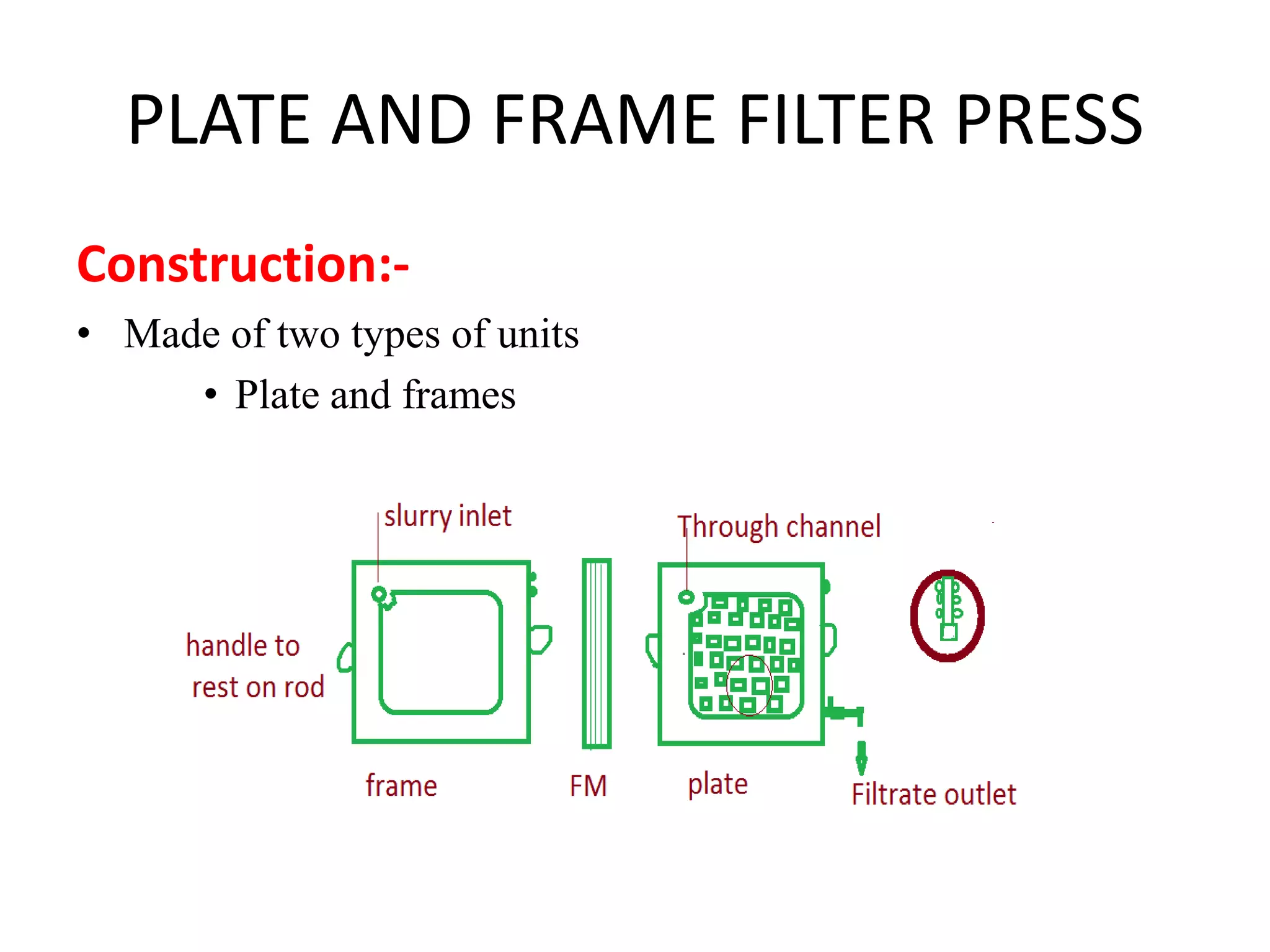 PLATE AND FRAME FILTER PRESS

Construction:-

• Made of two types of units
  • Plate and frames

slurry inlet

Through channel

handle to rest on rod

frame

FM

plate

Filtrate outlet