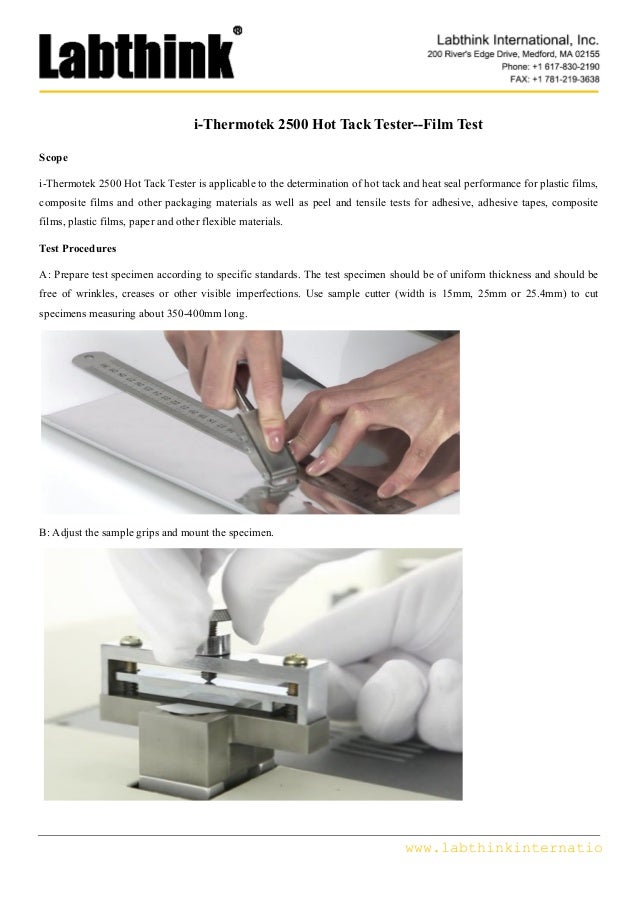 Labthink®

Labthink International, Inc.
200 River's Edge Drive, Medford, MA 02155
Phone: +1 617-830-2190
FAX: +1 781-219-3638

i-Thermotek 2500 Hot Tack Tester--Film Test

Scope

i-Thermotek 2500 Hot Tack Tester is applicable to the determination of hot tack and heat seal performance for plastic films, composite films and other packaging materials as well as peel and tensile tests for adhesive, adhesive tapes, composite films, plastic films, paper and other flexible materials.

Test Procedures

A: Prepare test specimen according to specific standards. The test specimen should be of uniform thickness and should be free of wrinkles, creases or other visible imperfections. Use sample cutter (width is 15mm, 25mm or 25.4mm) to cut specimens measuring about 350-400mm long.

B: Adjust the sample grips and mount the specimen.

www.labthinkinternatio