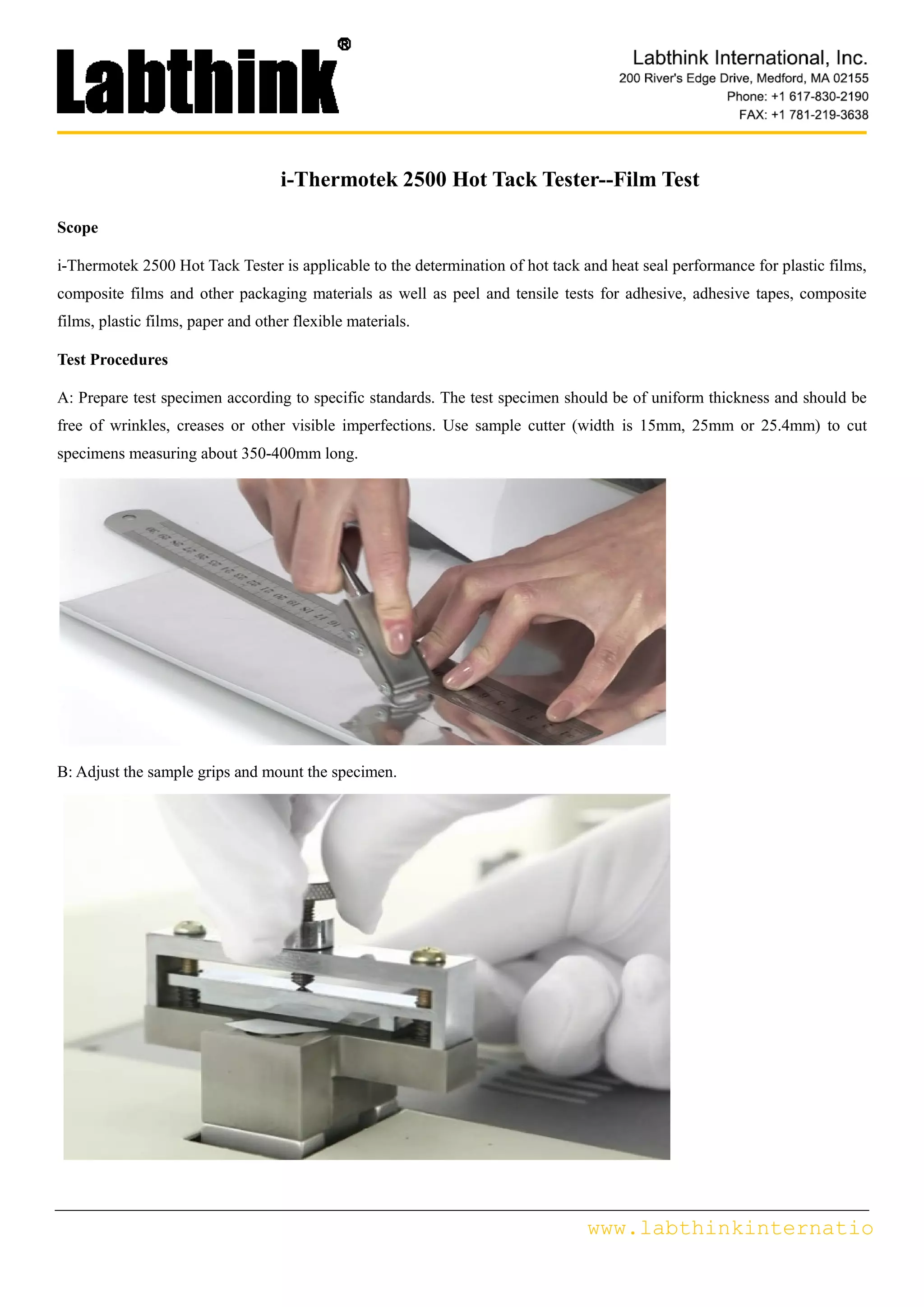 Labthink®

Labthink International, Inc.
200 River's Edge Drive, Medford, MA 02155
Phone: +1 617-830-2190
FAX: +1 781-219-3638

i-Thermotek 2500 Hot Tack Tester--Film Test

Scope

i-Thermotek 2500 Hot Tack Tester is applicable to the determination of hot tack and heat seal performance for plastic films, composite films and other packaging materials as well as peel and tensile tests for adhesive, adhesive tapes, composite films, plastic films, paper and other flexible materials.

Test Procedures

A: Prepare test specimen according to specific standards. The test specimen should be of uniform thickness and should be free of wrinkles, creases or other visible imperfections. Use sample cutter (width is 15mm, 25mm or 25.4mm) to cut specimens measuring about 350-400mm long.

B: Adjust the sample grips and mount the specimen.

www.labthinkinternatio