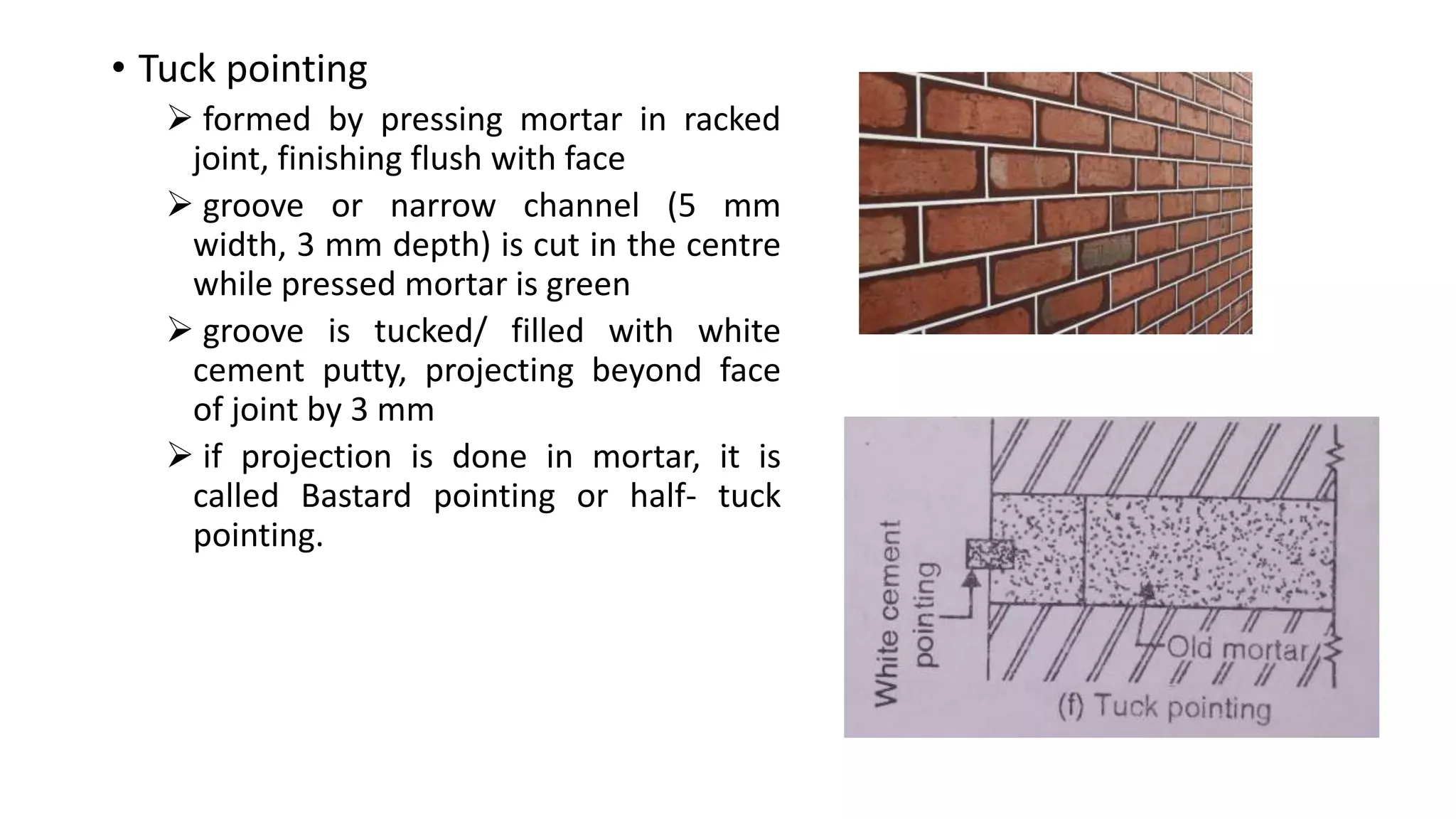 • Tuck pointing

➢ formed by pressing mortar in racked joint, finishing flush with face

➢ groove or narrow channel (5 mm width, 3 mm depth) is cut in the centre while pressed mortar is green

➢ groove is tucked/ filled with white cement putty, projecting beyond face of joint by 3 mm

➢ if projection is done in mortar, it is called Bastard pointing or half- tuck pointing.

White cement pointing

Old mortar

(f) Tuck pointing