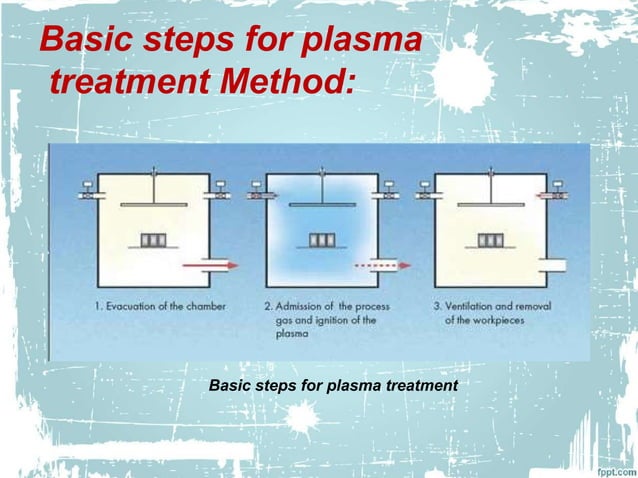 Basic steps for plasma treatment Method:

1. Evacuation of the chamber

2. Admission of the process gas and ignition of the plasma

3. Ventilation and removal of the workpieces

Basic steps for plasma treatment

fppt.com