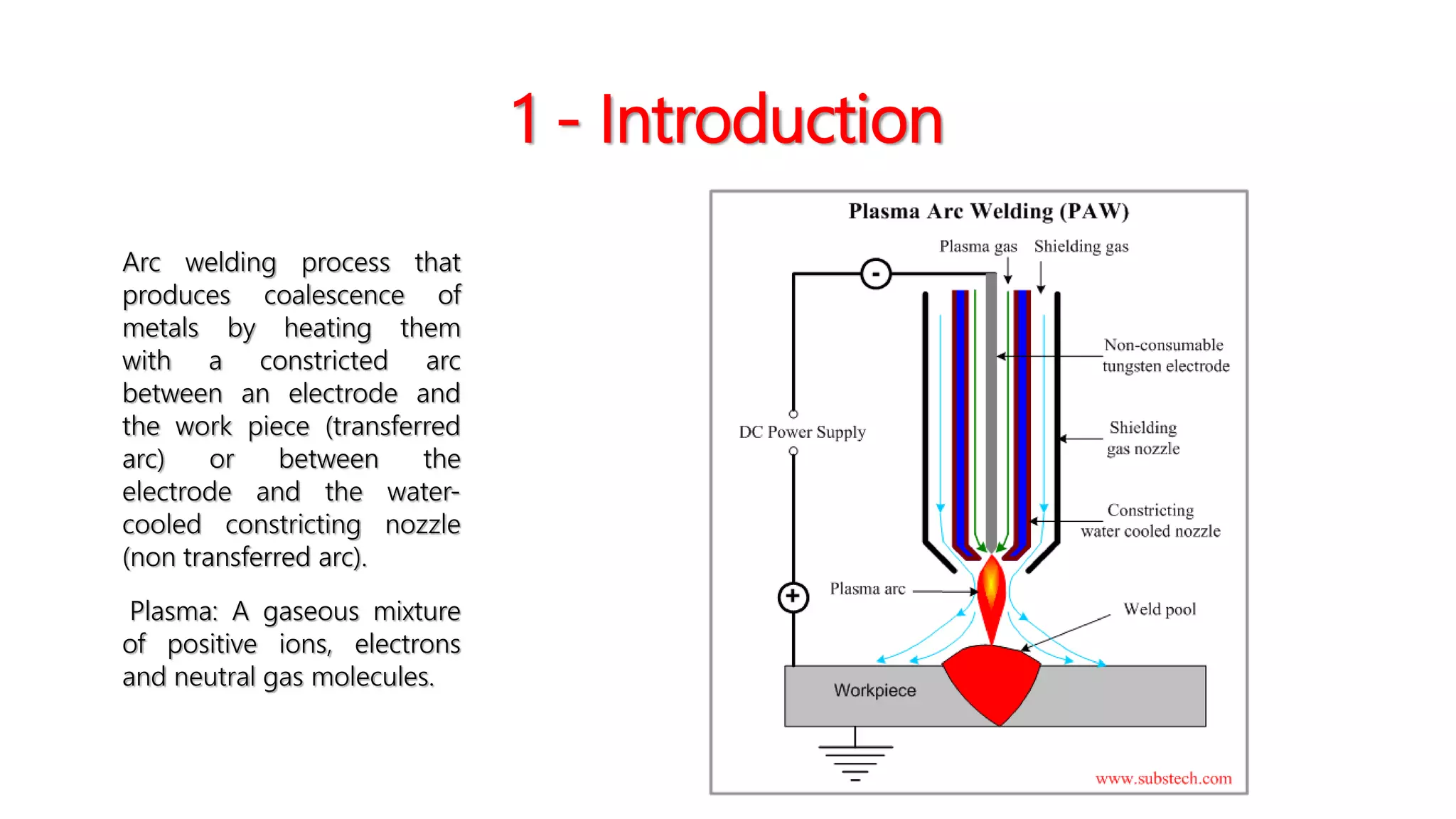 1 - Introduction

Arc welding process that produces coalescence of metals by heating them with a constricted arc between an electrode and the work piece (transferred arc) or between the electrode and the water-cooled constricting nozzle (non transferred arc).

Plasma: A gaseous mixture of positive ions, electrons and neutral gas molecules.

Plasma Arc Welding (PAW)

Plasma gas
Shielding gas
-
Non-consumable tungsten electrode
DC Power Supply
Shielding gas nozzle
Constricting water cooled nozzle
+
Plasma arc
Weld pool
Workpiece
www.substech.com