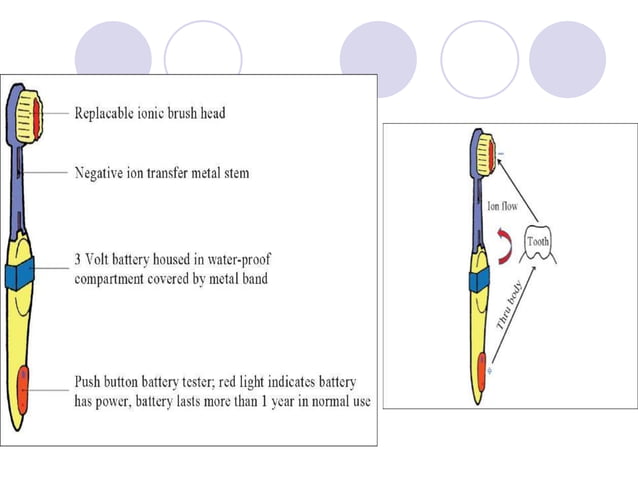 Replacable ionic brush head

Negative ion transfer metal stem

3 Volt battery housed in water-proof compartment covered by metal band

Push button battery tester; red light indicates battery has power, battery lasts more than 1 year in normal use

−

Ion flow

Tooth

Thru body

+