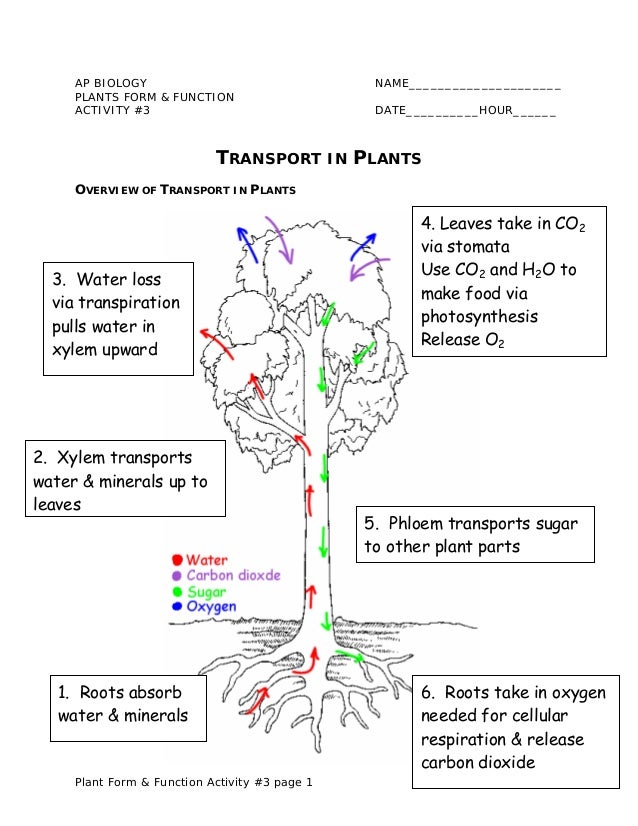 AP BIOLOGY
PLANTS FORM & FUNCTION
ACTIVITY #3

NAME_____________________

DATE__________HOUR______

TRANSPORT IN PLANTS

OVERVIEW OF TRANSPORT IN PLANTS

4. Leaves take in $CO_2$ via stomata
Use $CO_2$ and $H_2O$ to make food via photosynthesis
Release $O_2$

3. Water loss via transpiration pulls water in xylem upward

2. Xylem transports water & minerals up to leaves

5. Phloem transports sugar to other plant parts

Water
Carbon dioxde
Sugar
Oxygen

1. Roots absorb water & minerals

6. Roots take in oxygen needed for cellular respiration & release carbon dioxide

Plant Form & Function Activity #3 page 1