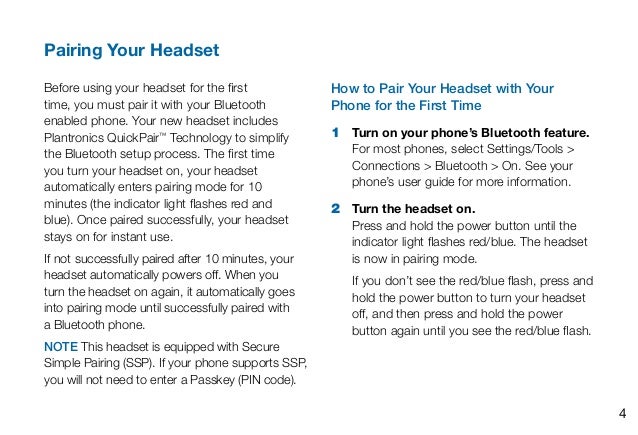 Pairing Your Headset

Before using your headset for the first time, you must pair it with your Bluetooth enabled phone. Your new headset includes Plantronics QuickPair™ Technology to simplify the Bluetooth setup process. The first time you turn your headset on, your headset automatically enters pairing mode for 10 minutes (the indicator light flashes red and blue). Once paired successfully, your headset stays on for instant use.

If not successfully paired after 10 minutes, your headset automatically powers off. When you turn the headset on again, it automatically goes into pairing mode until successfully paired with a Bluetooth phone.

NOTE This headset is equipped with Secure Simple Pairing (SSP). If your phone supports SSP, you will not need to enter a Passkey (PIN code).

How to Pair Your Headset with Your Phone for the First Time

1 Turn on your phone's Bluetooth feature.
For most phones, select Settings/Tools > Connections > Bluetooth > On. See your phone's user guide for more information.

2 Turn the headset on.
Press and hold the power button until the indicator light flashes red/blue. The headset is now in pairing mode.

If you don't see the red/blue flash, press and hold the power button to turn your headset off, and then press and hold the power button again until you see the red/blue flash.

4