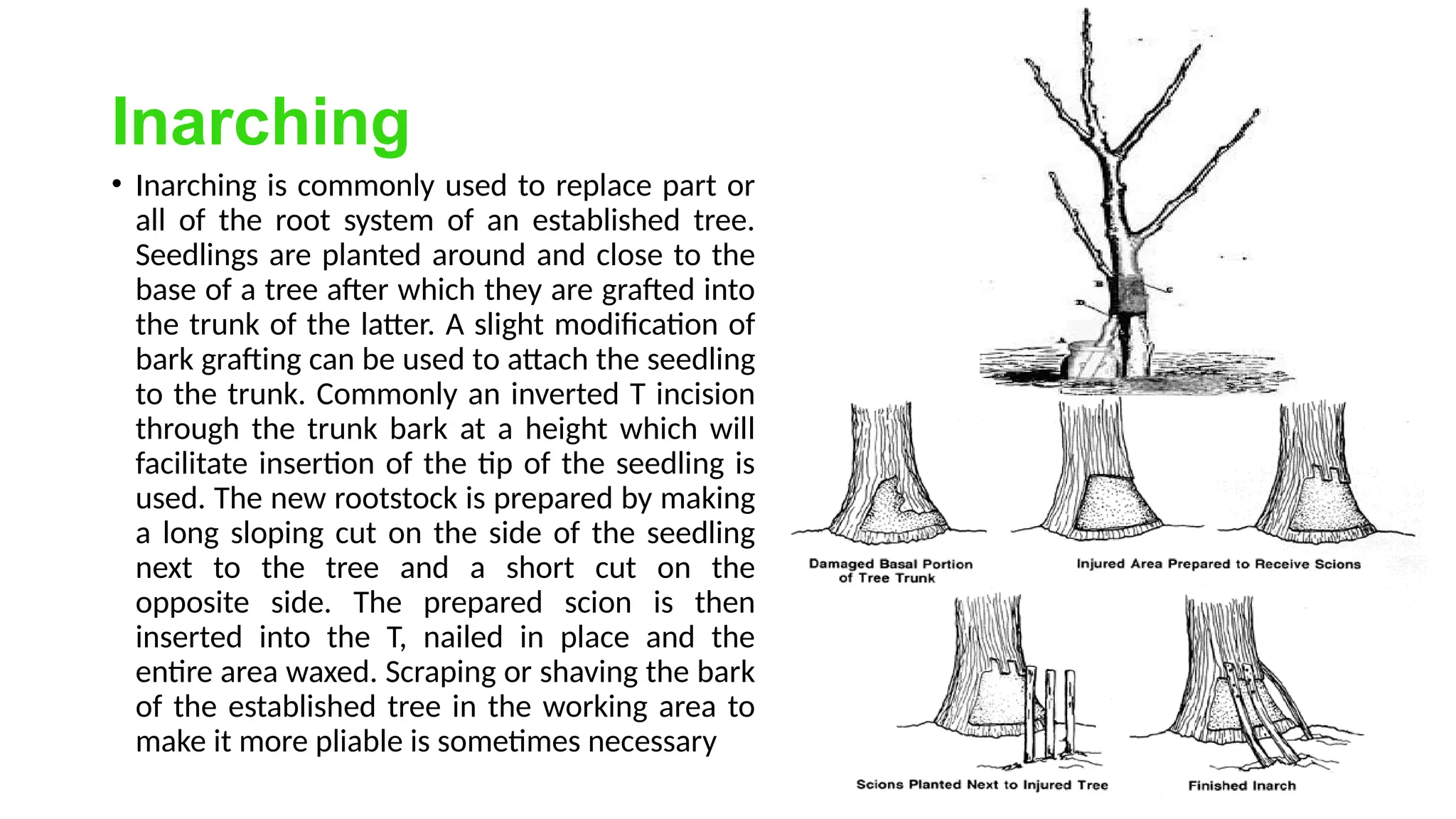 Inarching

• Inarching is commonly used to replace part or all of the root system of an established tree. Seedlings are planted around and close to the base of a tree after which they are grafted into the trunk of the latter. A slight modification of bark grafting can be used to attach the seedling to the trunk. Commonly an inverted T incision through the trunk bark at a height which will facilitate insertion of the tip of the seedling is used. The new rootstock is prepared by making a long sloping cut on the side of the seedling next to the tree and a short cut on the opposite side. The prepared scion is then inserted into the T, nailed in place and the entire area waxed. Scraping or shaving the bark of the established tree in the working area to make it more pliable is sometimes necessary

Damaged Basal Portion of Tree Trunk

Injured Area Prepared to Receive Scions

Scions Planted Next to Injured Tree

Finished Inarch