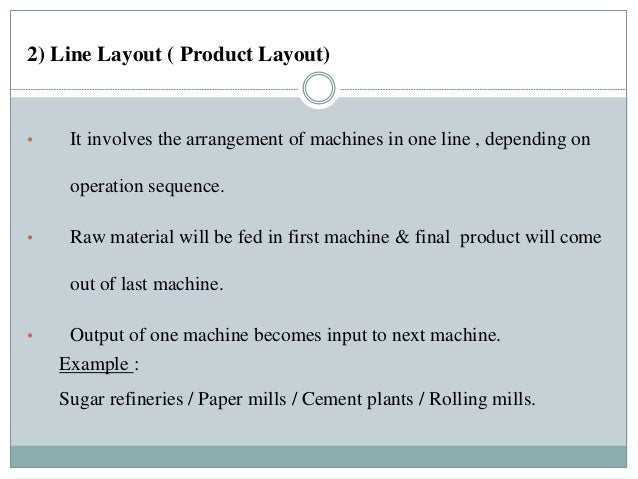 2) Line Layout ( Product Layout)

• It involves the arrangement of machines in one line , depending on operation sequence.

• Raw material will be fed in first machine & final product will come out of last machine.

• Output of one machine becomes input to next machine.

Example :

Sugar refineries / Paper mills / Cement plants / Rolling mills.