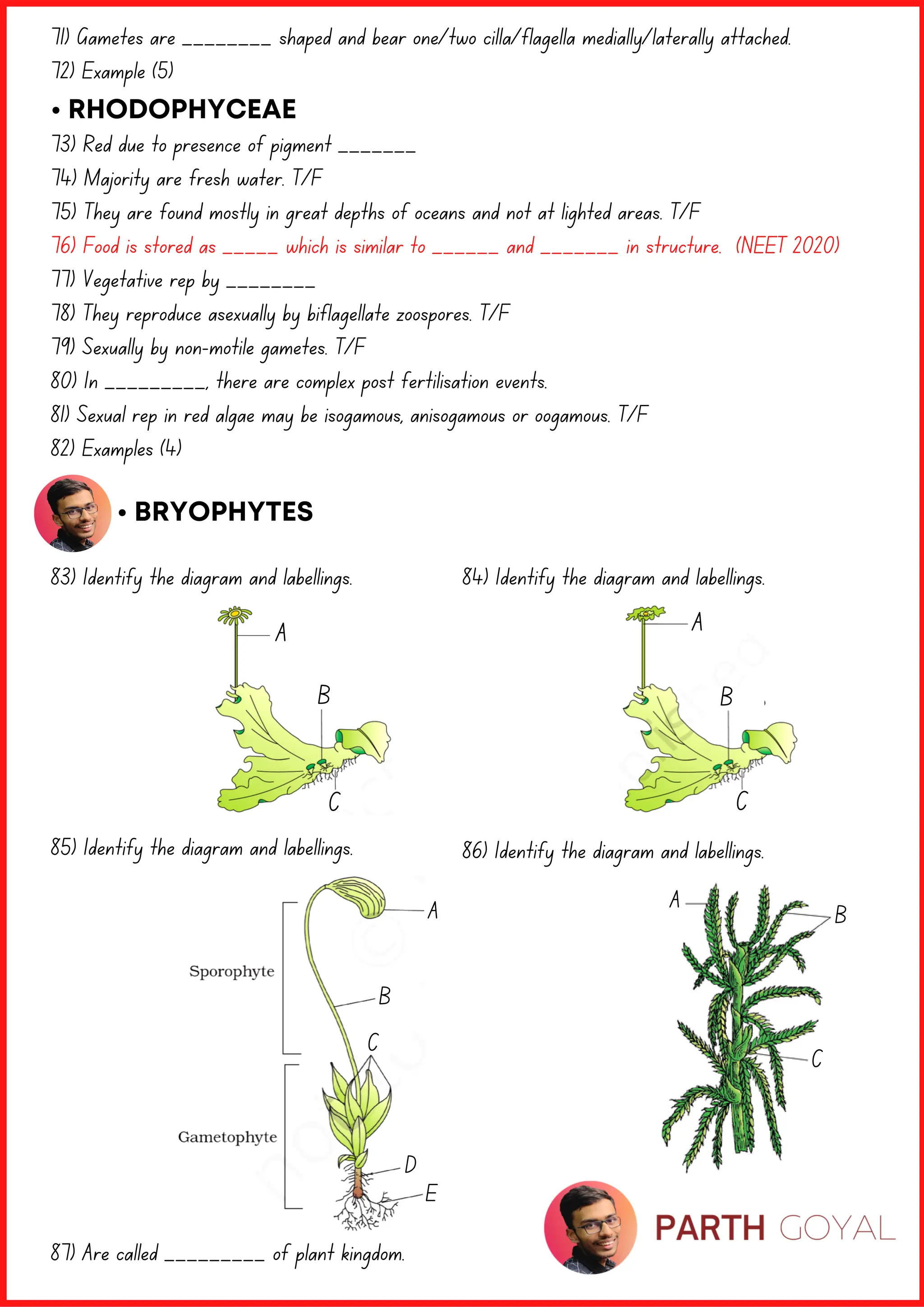 71) Gametes are ________ shaped and bear one/two cilla/flagella medially/laterally attached.
72) Example (5)

• RHODOPHYCEAE

73) Red due to presence of pigment _______
74) Majority are fresh water. T/F
75) They are found mostly in great depths of oceans and not at lighted areas. T/F
76) Food is stored as _____ which is similar to ______ and _______ in structure. (NEET 2020)
77) Vegetative rep by ________
78) They reproduce asexually by biflagellate zoospores. T/F
79) Sexually by non-motile gametes. T/F
80) In _________, there are complex post fertilisation events.
81) Sexual rep in red algae may be isogamous, anisogamous or oogamous. T/F
82) Examples (4)

• BRYOPHYTES

83) Identify the diagram and labellings.

A
B
C

84) Identify the diagram and labellings.

A
B
C

85) Identify the diagram and labellings.

Sporophyte
Gametophyte
A
B
C
D
E

86) Identify the diagram and labellings.

A
B
C

87) Are called _________ of plant kingdom.

PARTH GOYAL