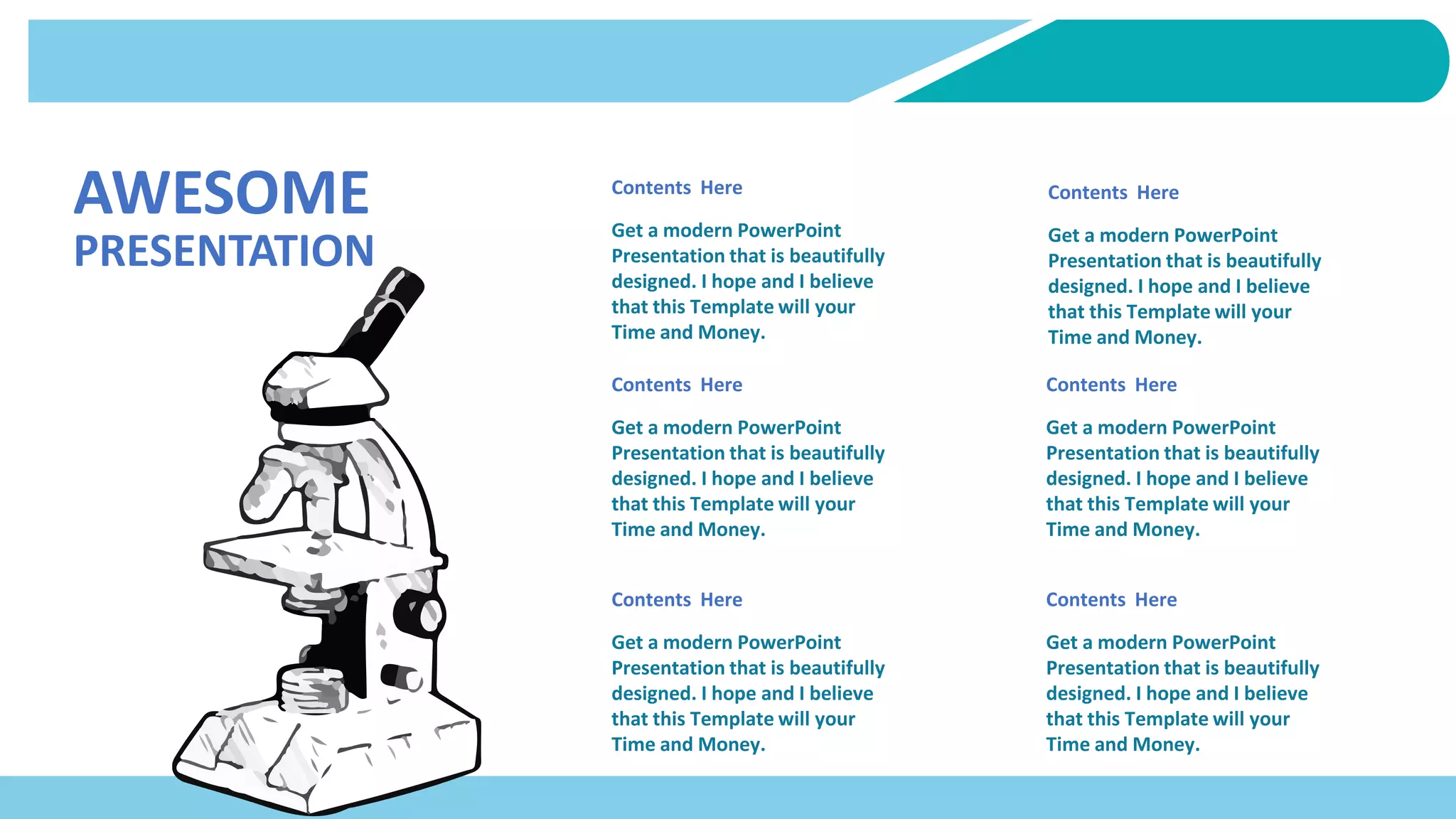 AWESOME
PRESENTATION

Contents Here

Get a modern PowerPoint Presentation that is beautifully designed. I hope and I believe that this Template will your Time and Money.

Contents Here

Get a modern PowerPoint Presentation that is beautifully designed. I hope and I believe that this Template will your Time and Money.

Contents Here

Get a modern PowerPoint Presentation that is beautifully designed. I hope and I believe that this Template will your Time and Money.

Contents Here

Get a modern PowerPoint Presentation that is beautifully designed. I hope and I believe that this Template will your Time and Money.

Contents Here

Get a modern PowerPoint Presentation that is beautifully designed. I hope and I believe that this Template will your Time and Money.

Contents Here

Get a modern PowerPoint Presentation that is beautifully designed. I hope and I believe that this Template will your Time and Money.