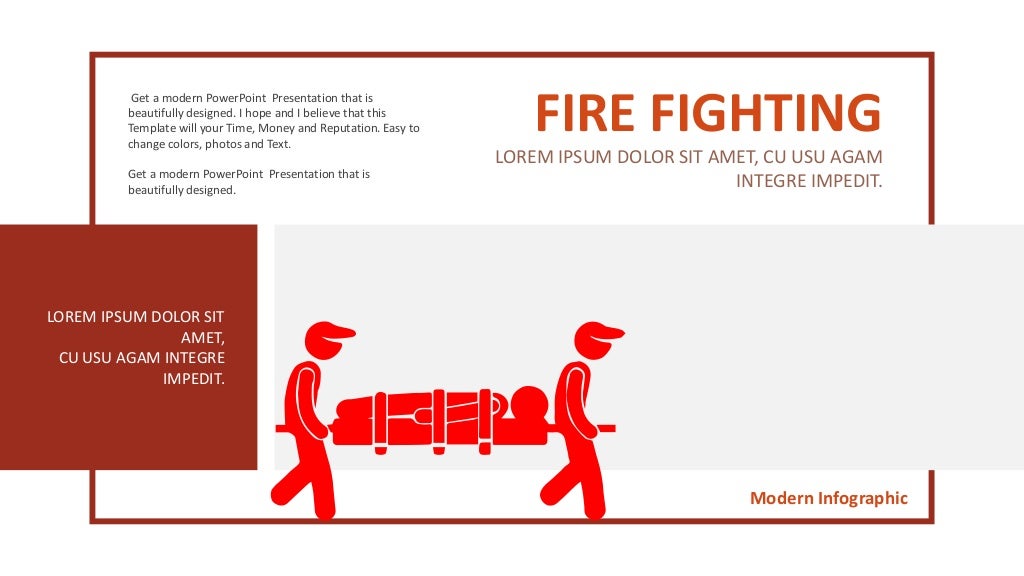 Get a modern PowerPoint Presentation that is beautifully designed. I hope and I believe that this Template will your Time, Money and Reputation. Easy to change colors, photos and Text.

Get a modern PowerPoint Presentation that is beautifully designed.

FIRE FIGHTING

LOREM IPSUM DOLOR SIT AMET, CU USU AGAM INTEGRE IMPEDIT.

LOREM IPSUM DOLOR SIT AMET,
CU USU AGAM INTEGRE IMPEDIT.

Modern Infographic