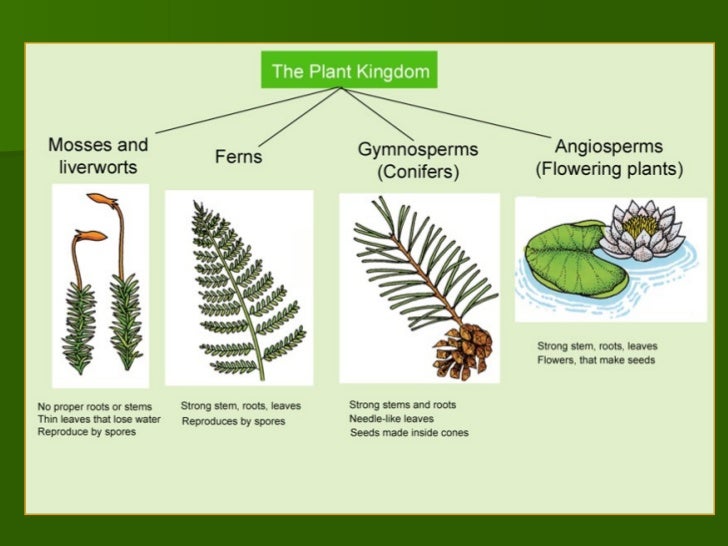 The Plant Kingdom

Mosses and liverworts

No proper roots or stems
Thin leaves that lose water
Reproduce by spores

Ferns

Strong stem, roots, leaves
Reproduces by spores

Gymnosperms (Conifers)

Strong stems and roots
Needle-like leaves
Seeds made inside cones

Angiosperms (Flowering plants)

Strong stem, roots, leaves
Flowers, that make seeds