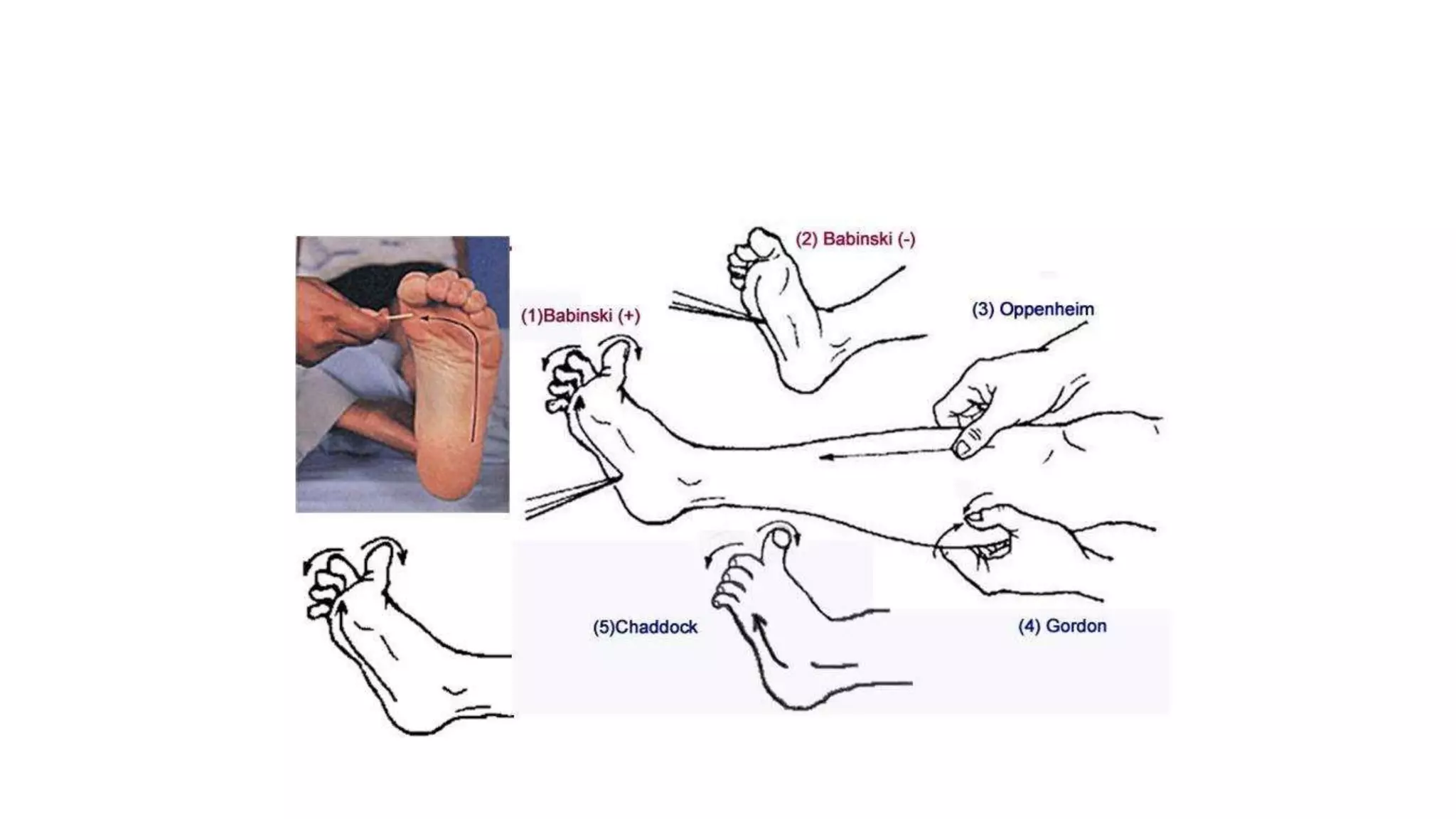 (2) Babinski (-)

(1)Babinski (+)

(3) Oppenheim

(5)Chaddock

(4) Gordon