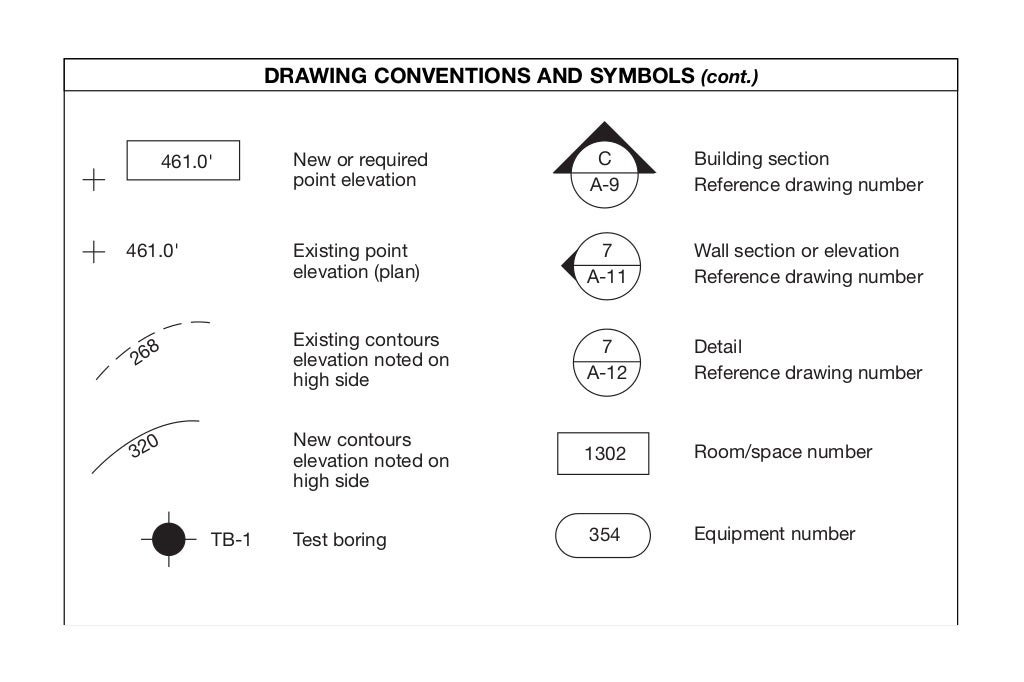 DRAWING CONVENTIONS AND SYMBOLS (cont.)

461.0'

New or required point elevation

461.0'

Existing point elevation (plan)

268

Existing contours elevation noted on high side

320

New contours elevation noted on high side

TB-1

Test boring

C
A-9

Building section
Reference drawing number

7
A-11

Wall section or elevation
Reference drawing number

7
A-12

Detail
Reference drawing number

1302

Room/space number

354

Equipment number