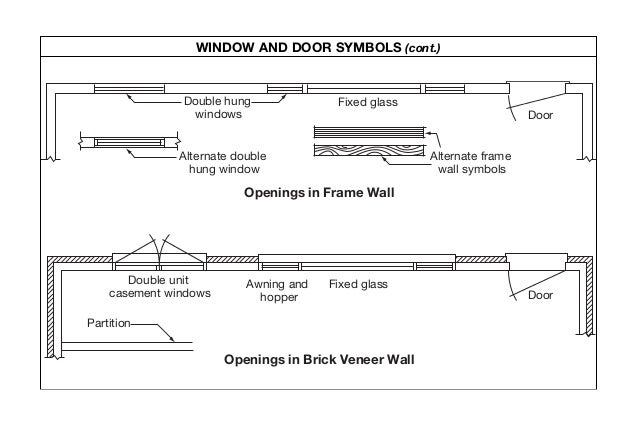 WINDOW AND DOOR SYMBOLS (cont.)

Double hung windows

Fixed glass

Door

Alternate double hung window

Alternate frame wall symbols

Openings in Frame Wall

Double unit casement windows

Awning and hopper

Fixed glass

Door

Partition

Openings in Brick Veneer Wall