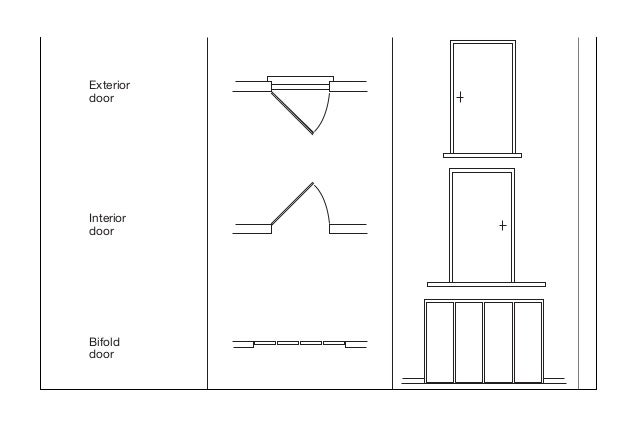 Exterior door

Interior door

Bifold door