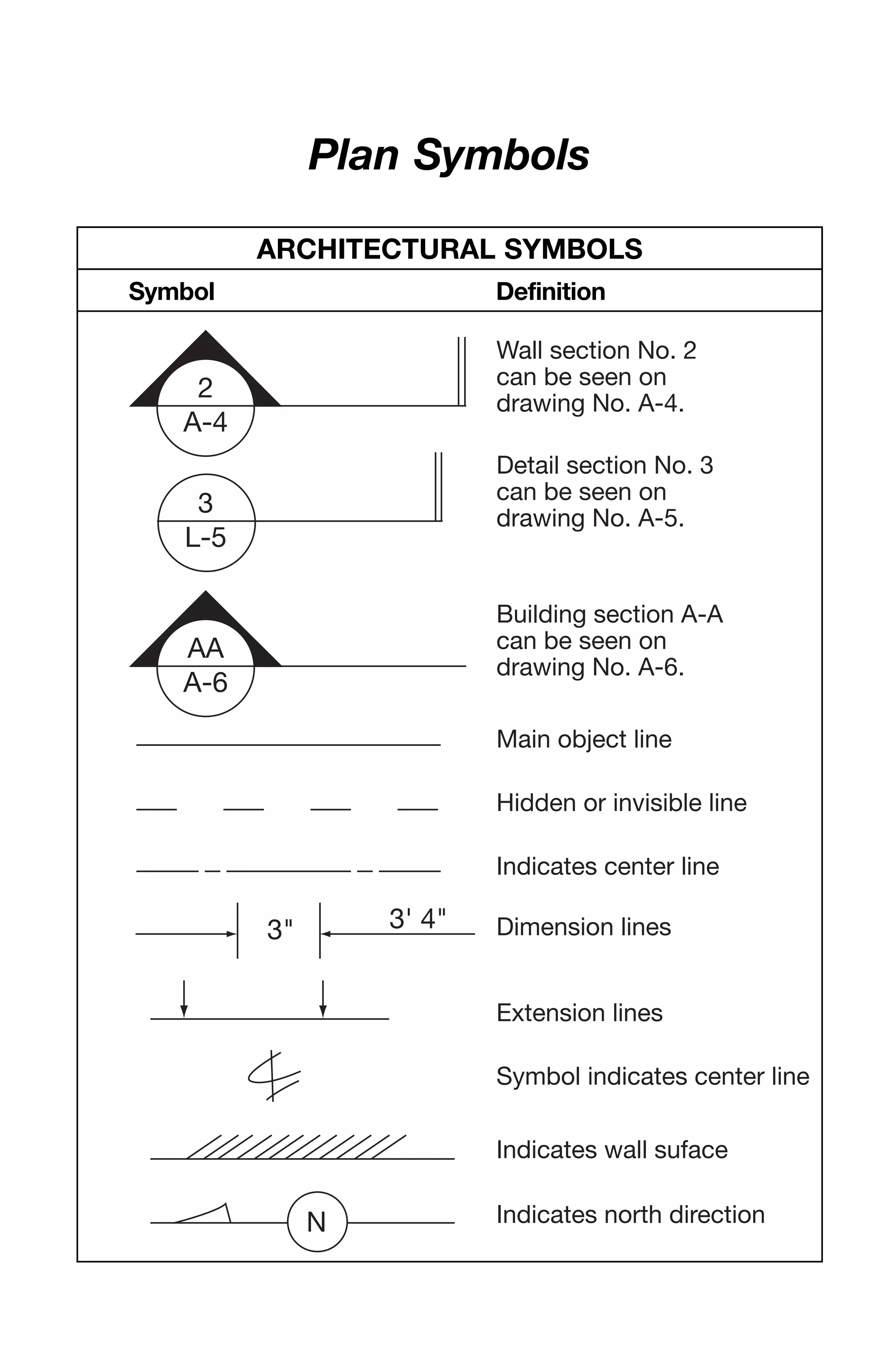 Plan Symbols

ARCHITECTURAL SYMBOLS

| Symbol | Definition |
|---|---|
| 2 A-4 | Wall section No. 2 can be seen on drawing No. A-4. |
| 3 L-5 | Detail section No. 3 can be seen on drawing No. A-5. |
| AA A-6 | Building section A-A can be seen on drawing No. A-6. |
| | Main object line |
| | Hidden or invisible line |
| | Indicates center line |
| 3" 3' 4" | Dimension lines |
| | Extension lines |
| | Symbol indicates center line |
| | Indicates wall suface |
| N | Indicates north direction |