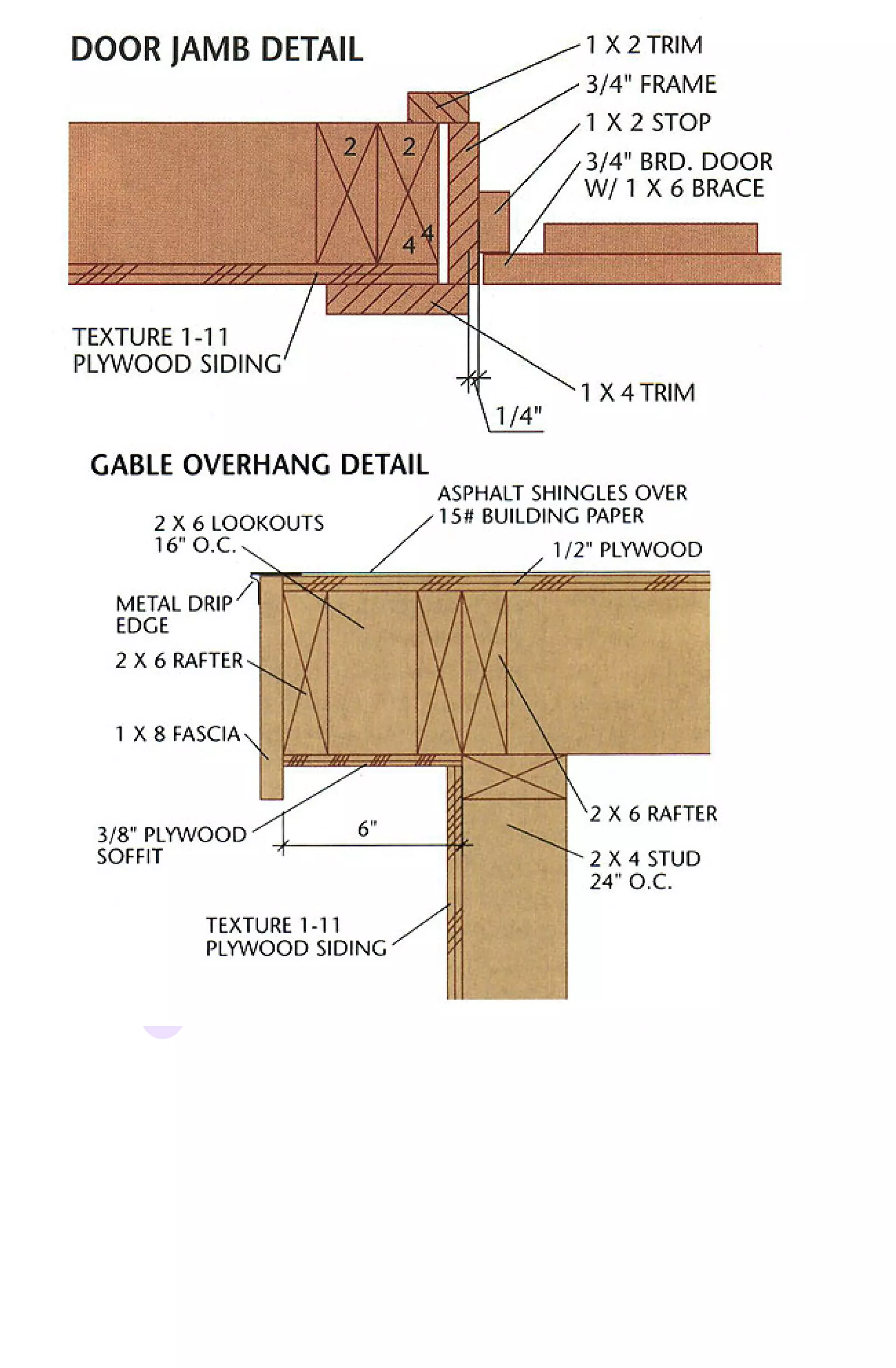 DOOR JAMB DETAIL

1 X 2 TRIM
3/4" FRAME
1 X 2 STOP
3/4" BRD. DOOR W/ 1 X 6 BRACE

2 2
4 4

TEXTURE 1-11 PLYWOOD SIDING

1 X 4 TRIM
1/4"

GABLE OVERHANG DETAIL

ASPHALT SHINGLES OVER 15# BUILDING PAPER
2 X 6 LOOKOUTS 16" O.C.
1/2" PLYWOOD
METAL DRIP EDGE
2 X 6 RAFTER
1 X 8 FASCIA
3/8" PLYWOOD SOFFIT
6"
2 X 6 RAFTER
2 X 4 STUD 24" O.C.
TEXTURE 1-11 PLYWOOD SIDING