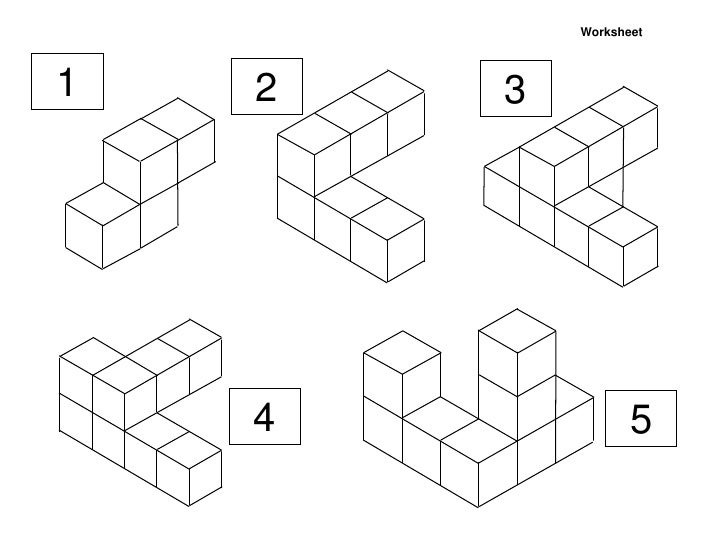 Worksheet

1

2

3

4

5