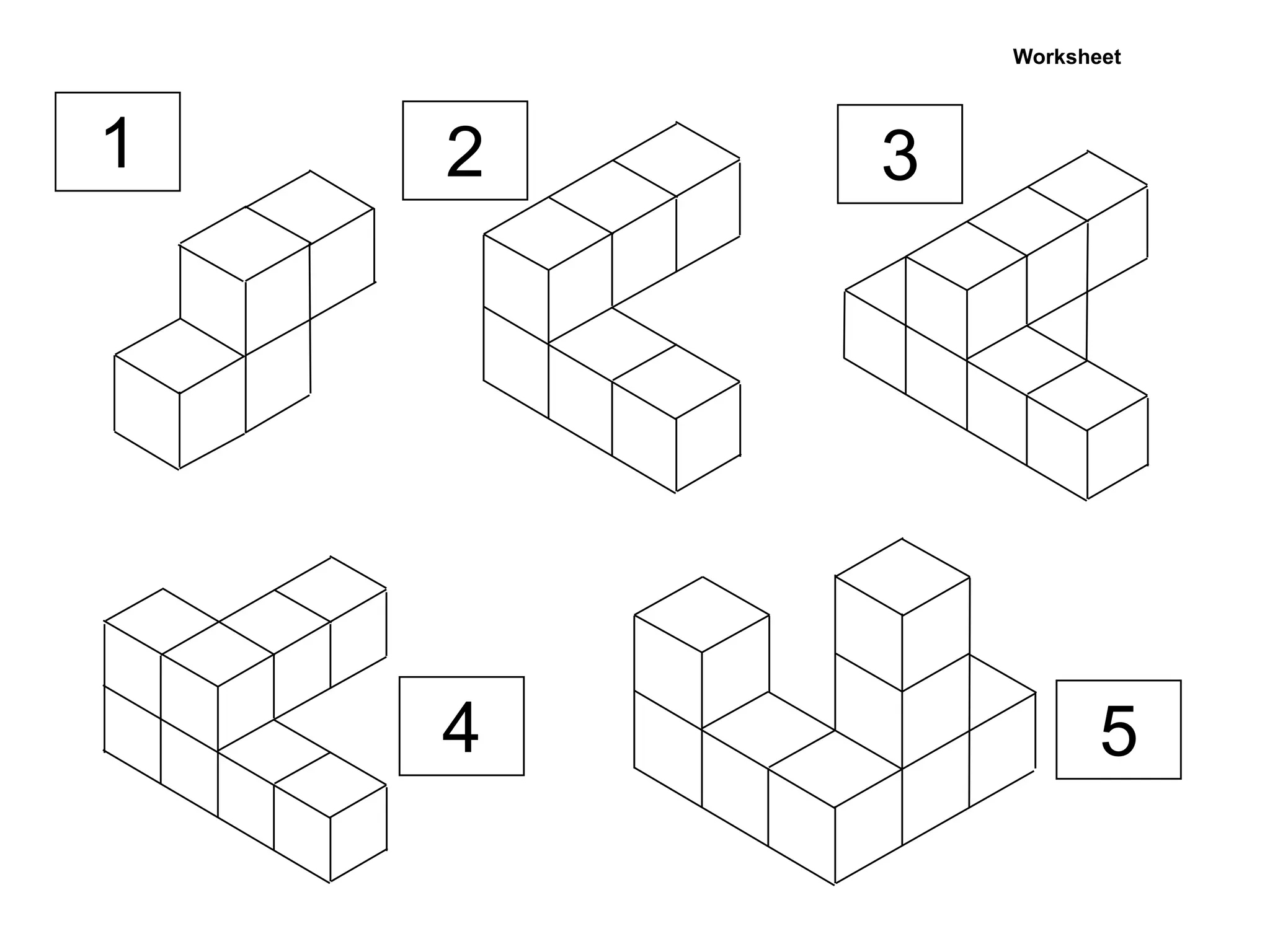 Worksheet

1

2

3

4

5