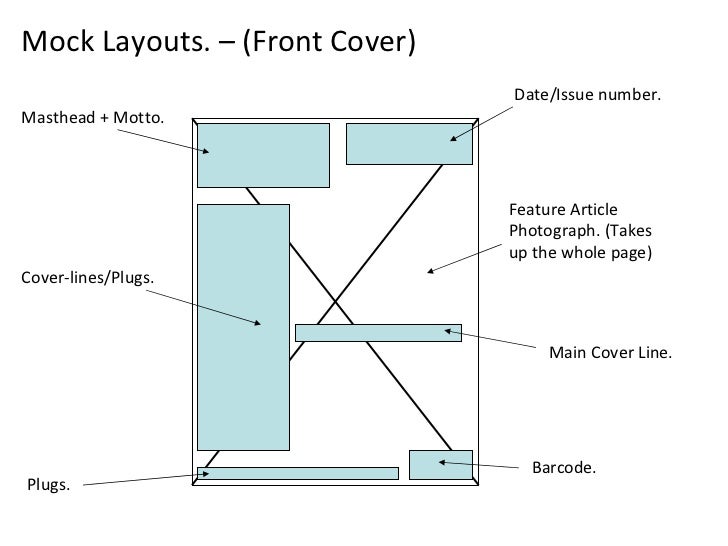 Mock Layouts. – (Front Cover)

Masthead + Motto.

Date/Issue number.

Feature Article Photograph. (Takes up the whole page)

Cover-lines/Plugs.

Main Cover Line.

Barcode.

Plugs.