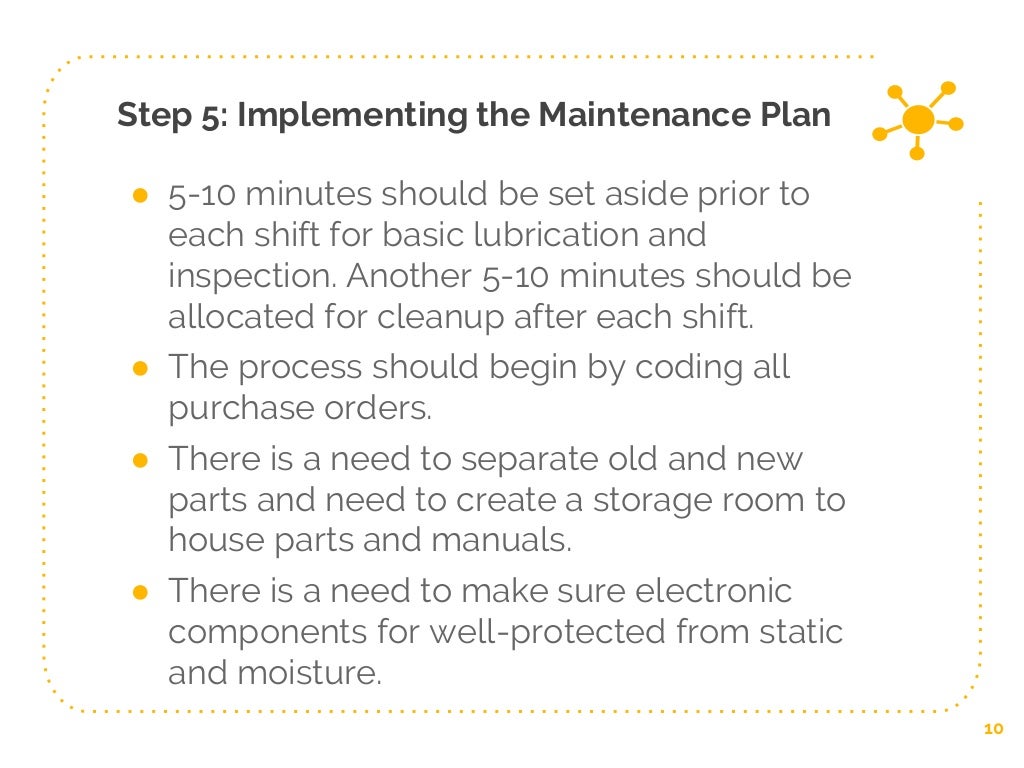 Step 5: Implementing the Maintenance Plan

● 5-10 minutes should be set aside prior to each shift for basic lubrication and inspection. Another 5-10 minutes should be allocated for cleanup after each shift.
● The process should begin by coding all purchase orders.
● There is a need to separate old and new parts and need to create a storage room to house parts and manuals.
● There is a need to make sure electronic components for well-protected from static and moisture.

10