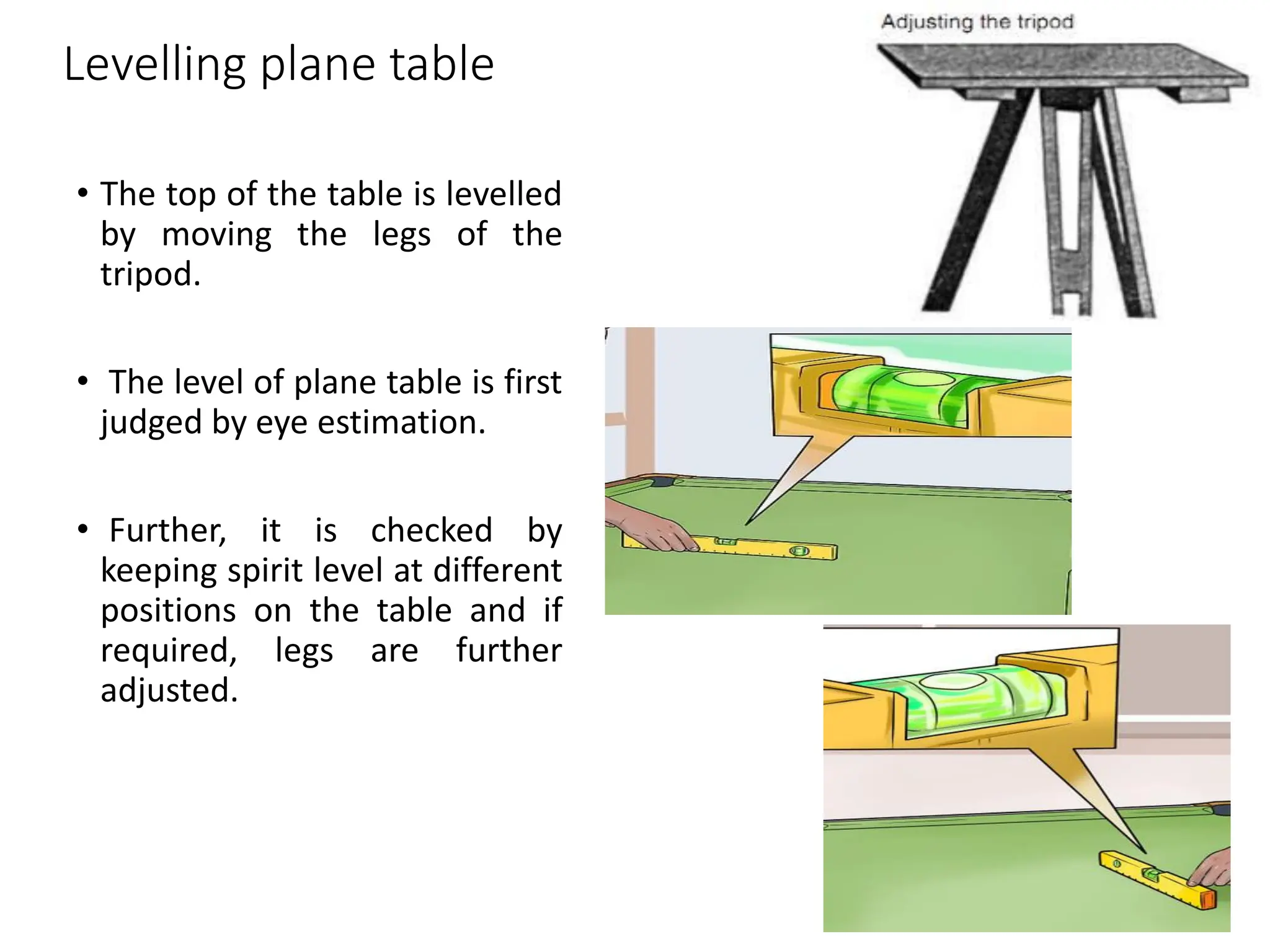 Levelling plane table

Adjusting the tripod

• The top of the table is levelled by moving the legs of the tripod.

• The level of plane table is first judged by eye estimation.

• Further, it is checked by keeping spirit level at different positions on the table and if required, legs are further adjusted.