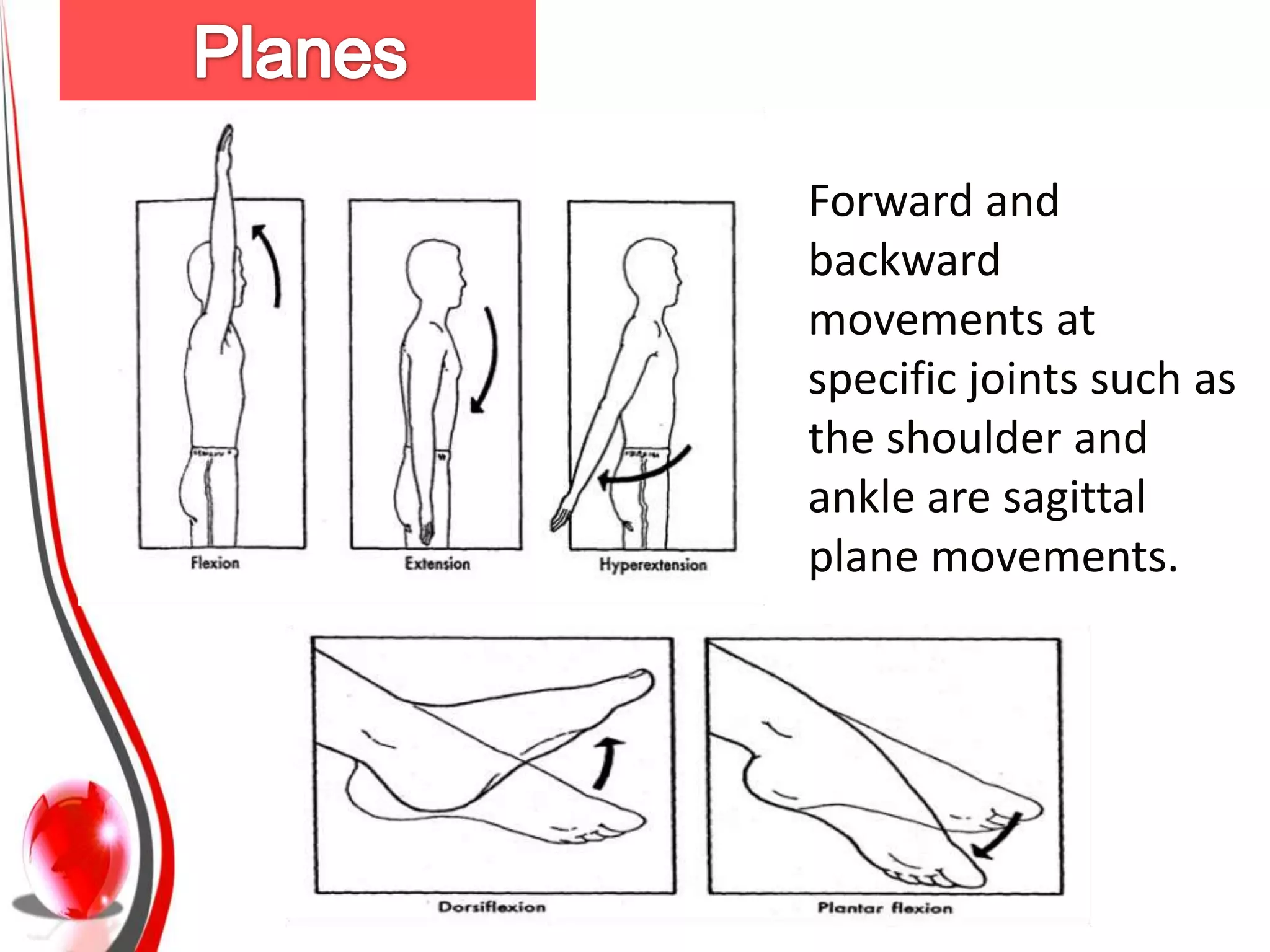 Planes

Flexion

Extension

Hyperextension

Forward and backward movements at specific joints such as the shoulder and ankle are sagittal plane movements.

Dorsiflexion

Plantar flexion